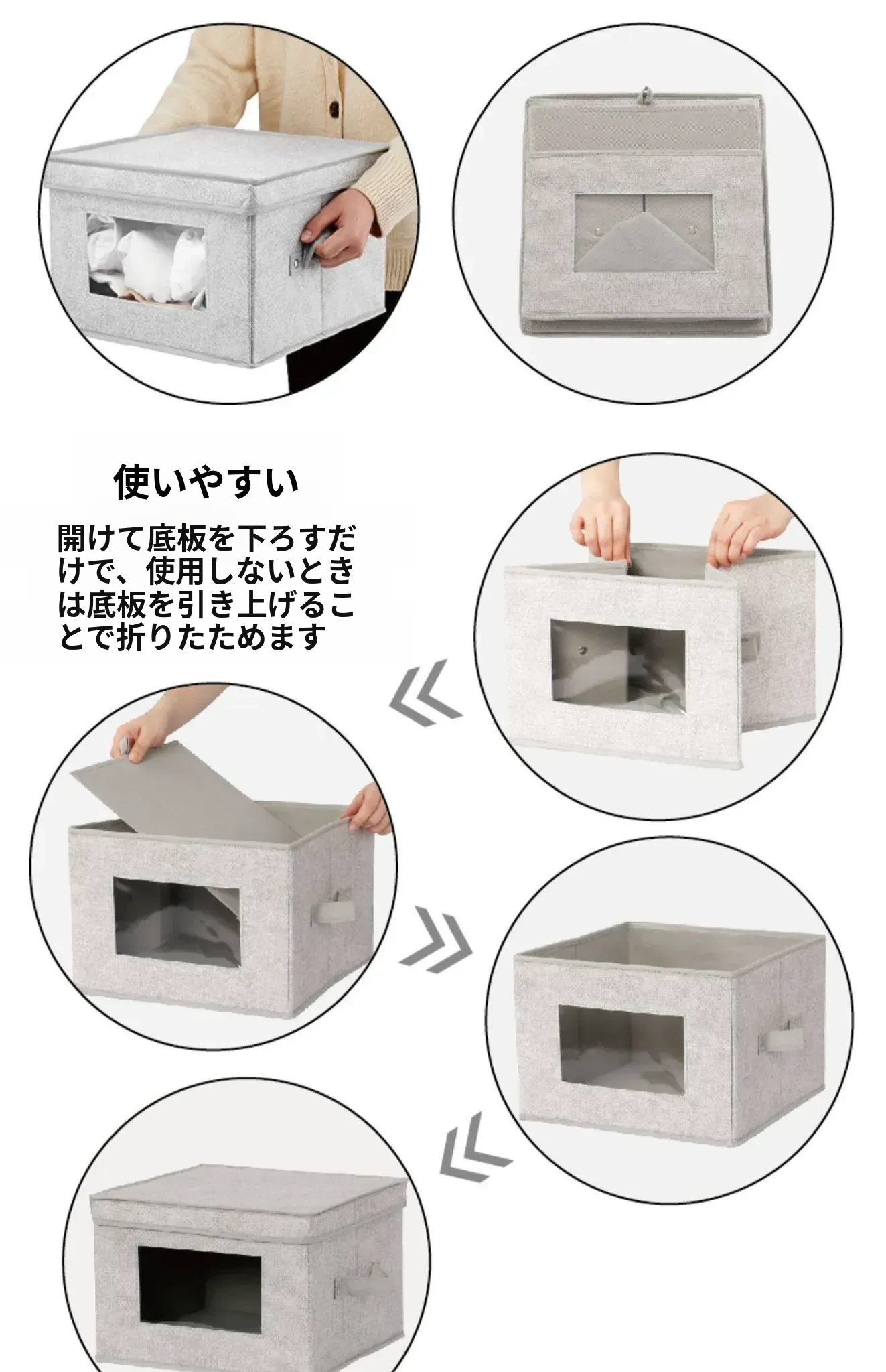 使いやすい

開けて底板を下ろすだけで、使用しないときは底板を引き上げることで折りたためます