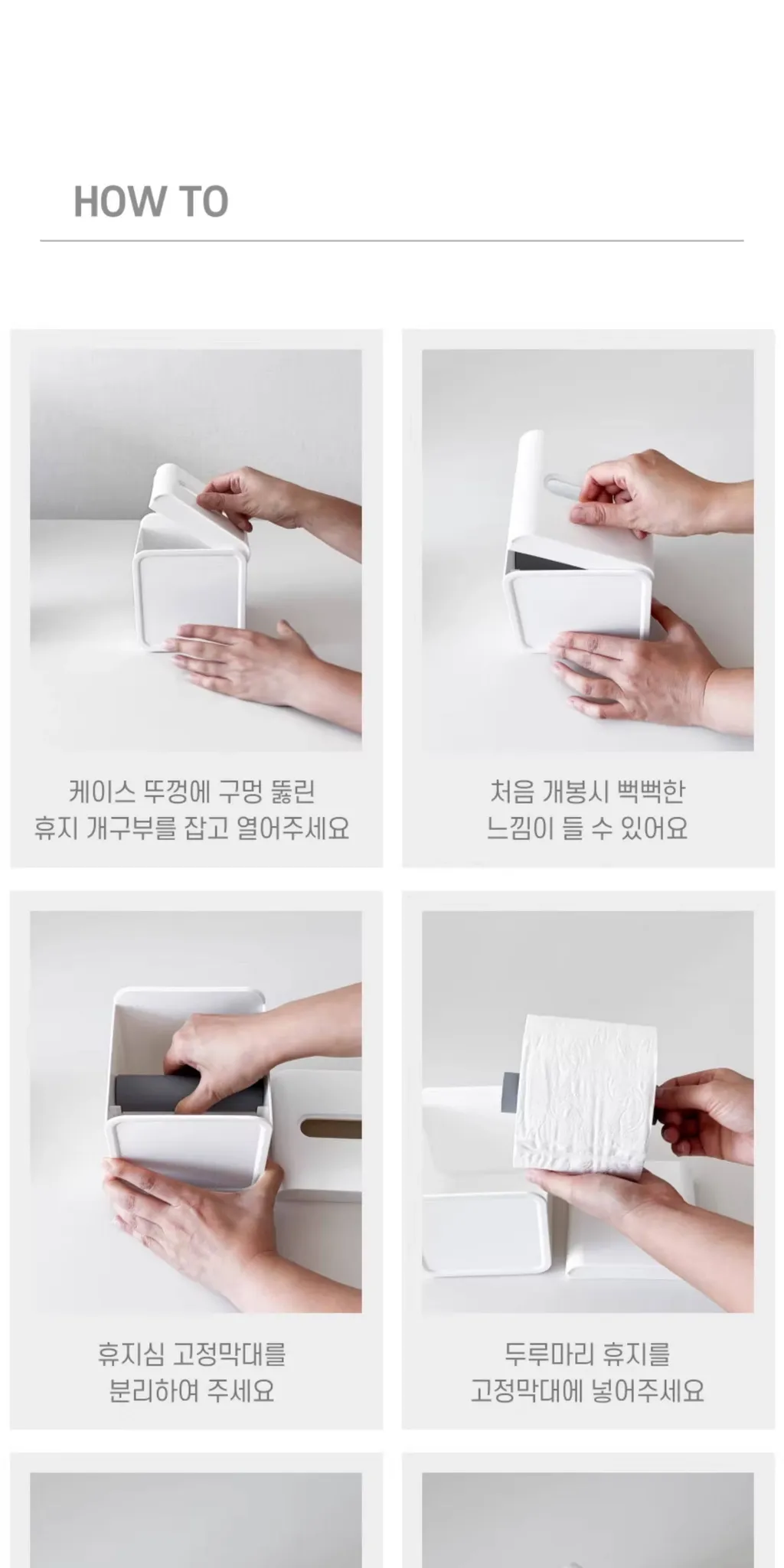 HOW TO

케이스 뚜껑에 구멍 뚫린 휴지 개구부를 잡고 열어주세요

처음 개봉시 뻑뻑한 느낌이 들 수 있어요

휴지심 고정막대를 분리하여 주세요

두루마리 휴지를 고정막대에 넣어주세요