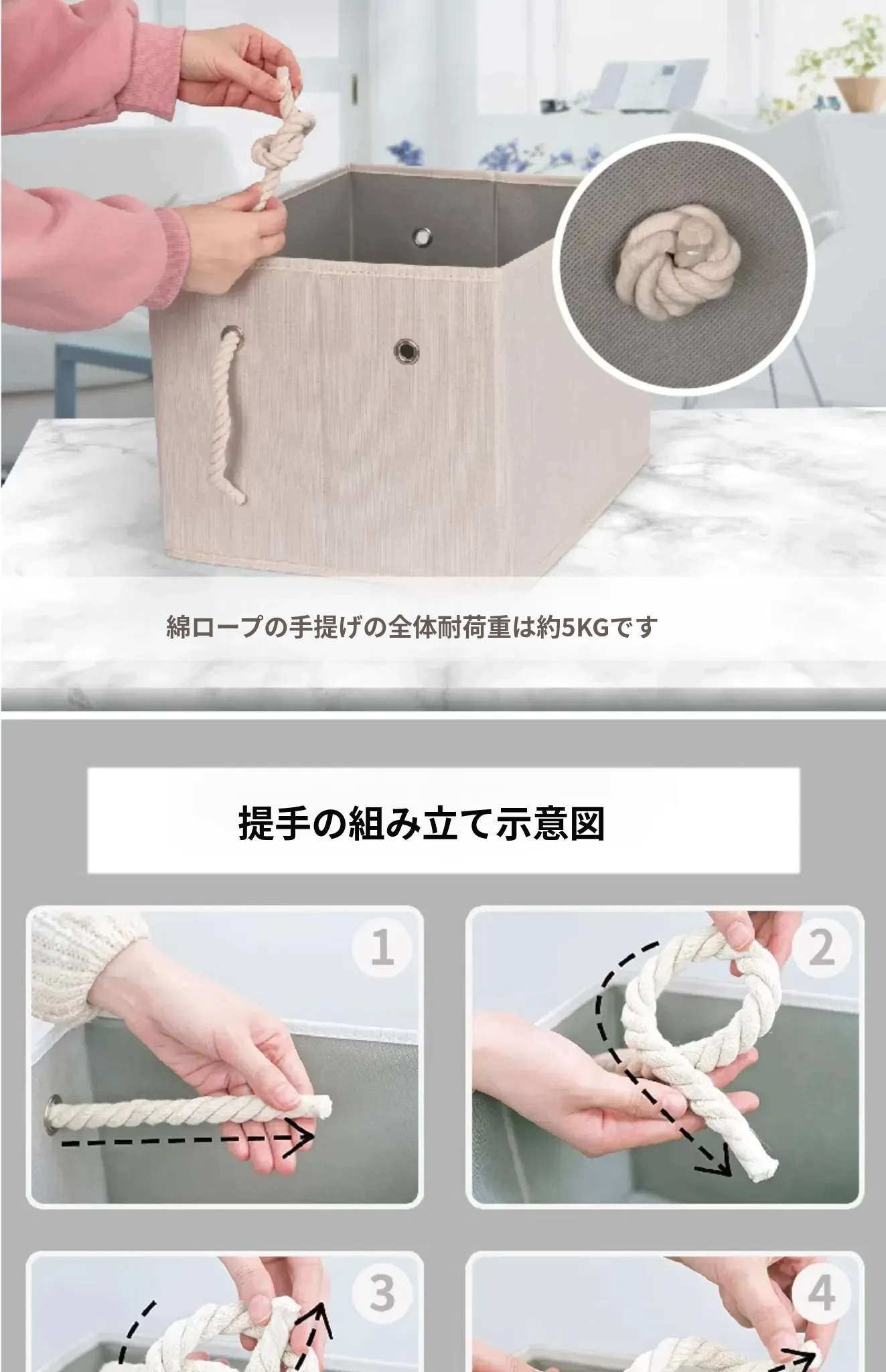 綿ロープの手提げの全体耐荷重は約5KGです

提手の組み立て示意図

1

2

3

4