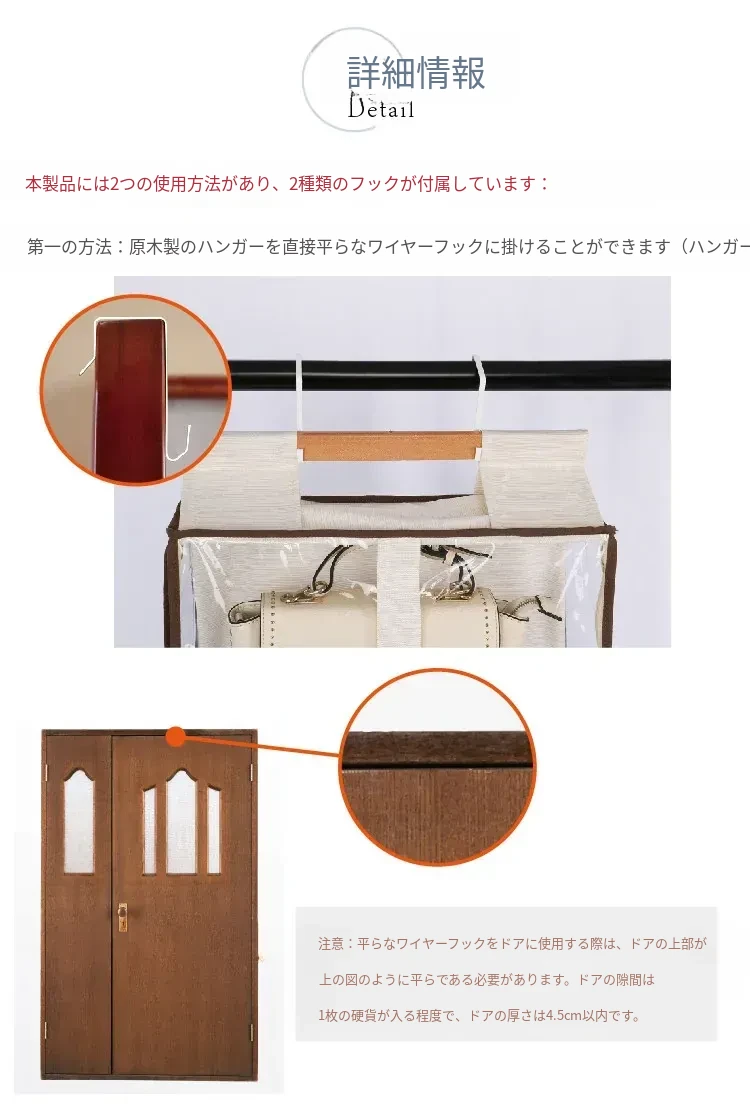 詳細情報
Detail

本製品には2つの使用方法があり、2種類のフックが付属しています：

第一の方法：原木製のハンガーを直接平らなワイヤーフックに掛けることができます（ハンガー

注意：平らなワイヤーフックをドアに使用する際は、ドアの上部が上の図のように平らである必要があります。ドアの隙間は1枚の硬貨が入る程度で、ドアの厚さは4.5cm以内です。