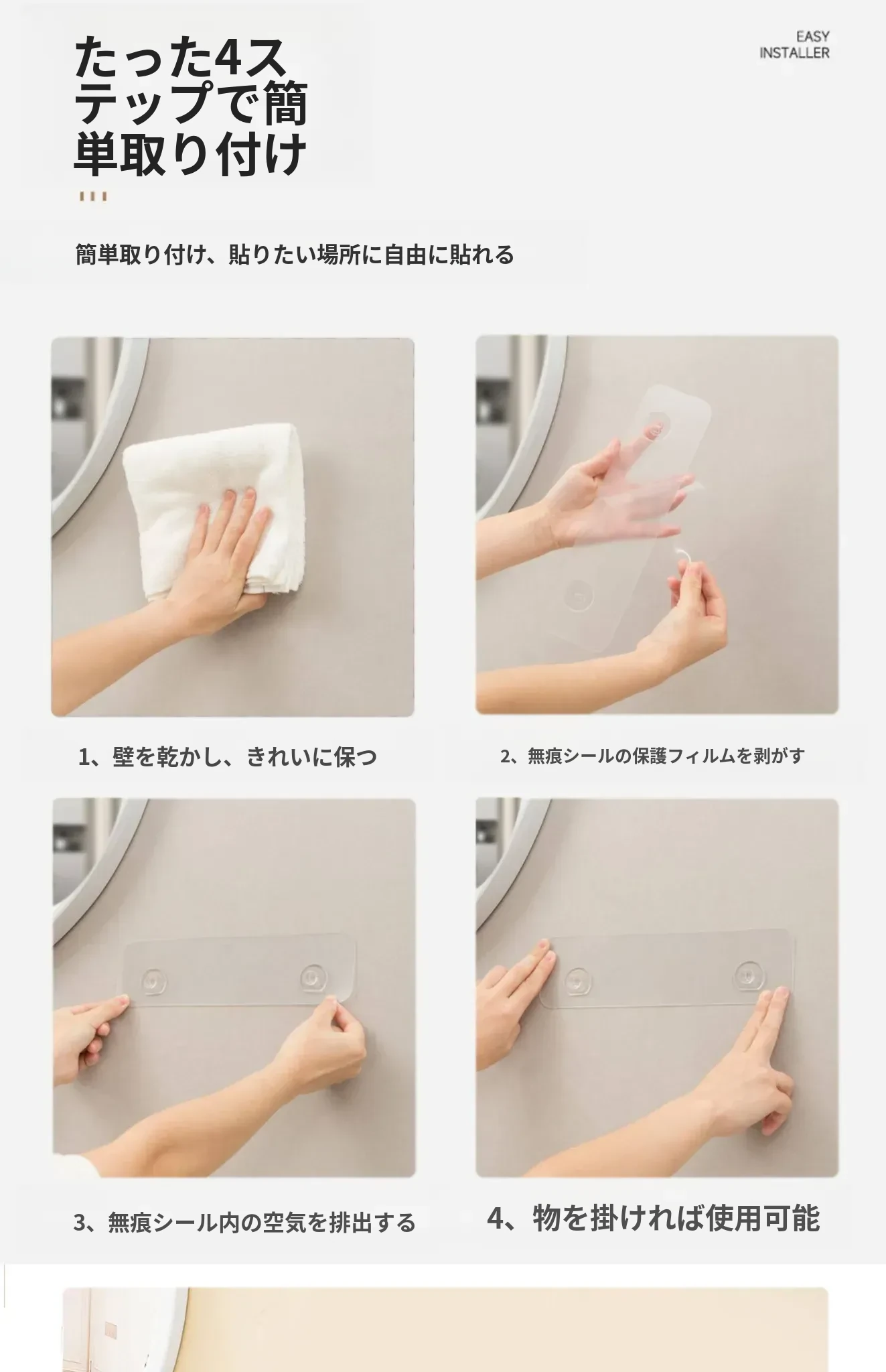 たった4ステップで簡単取り付け

EASY INSTALLER

簡単取り付け、貼りたい場所に自由に貼れる

1、壁を乾かし、きれいに保つ

2、無痕シールの保護フィルムを剥がす

3、無痕シール内の空気を排出する

4、物を掛ければ使用可能