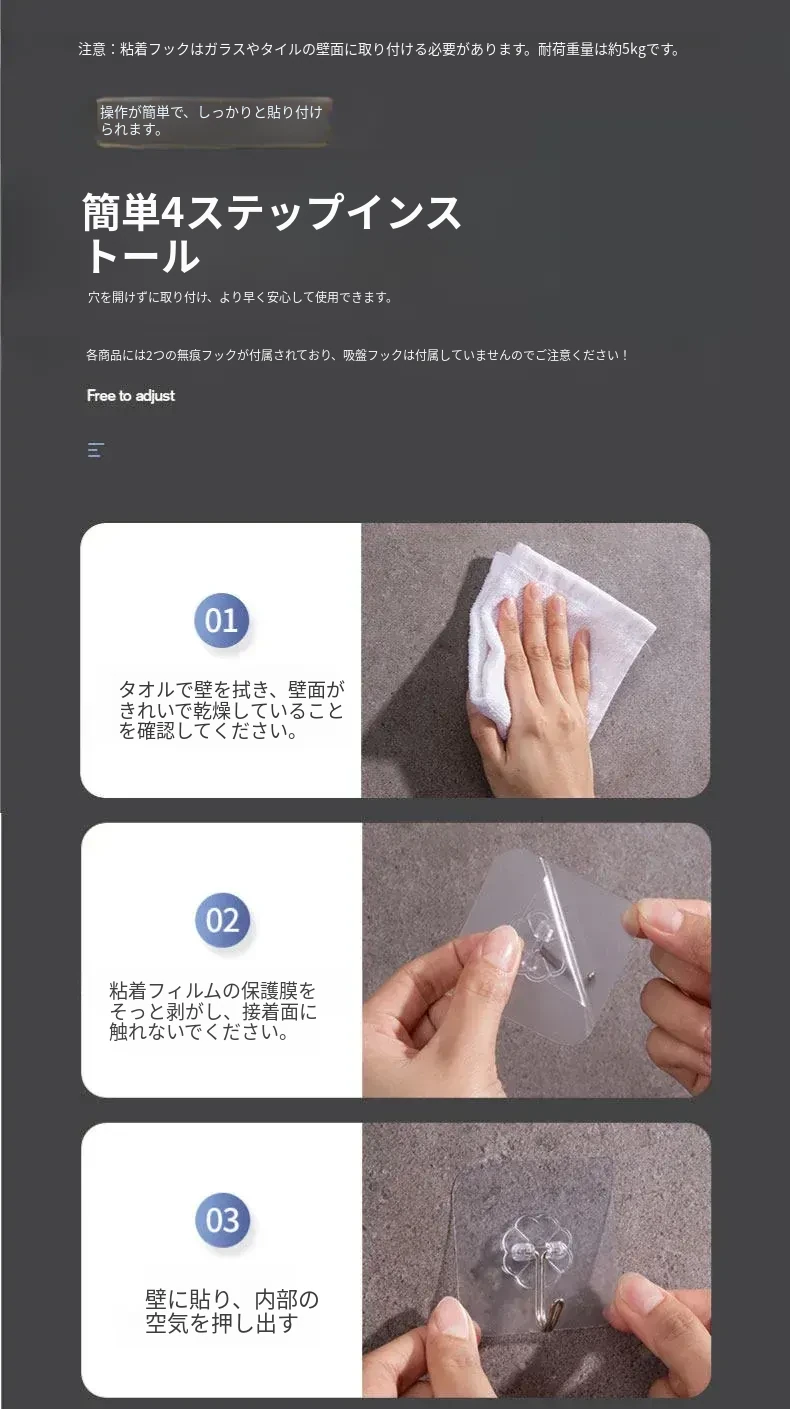 注意：粘着フックはガラスやタイルの壁面に取り付ける必要があります。耐荷重量は約5kgです。

操作が簡単で、しっかりと貼り付けられます。

簡単4ステップインストール

穴を開けずに取り付け、より早く安心して使用できます。

各商品には2つの無痕フックが付属されており、吸盤フックは付属していませんのでご注意ください！

Free to adjust

01

タオルで壁を拭き、壁面がきれいで乾燥していることを確認してください。

02

粘着フィルムの保護膜をそっと剥がし、接着面に触れないでください。

03

壁に貼り、内部の空気を押し出す