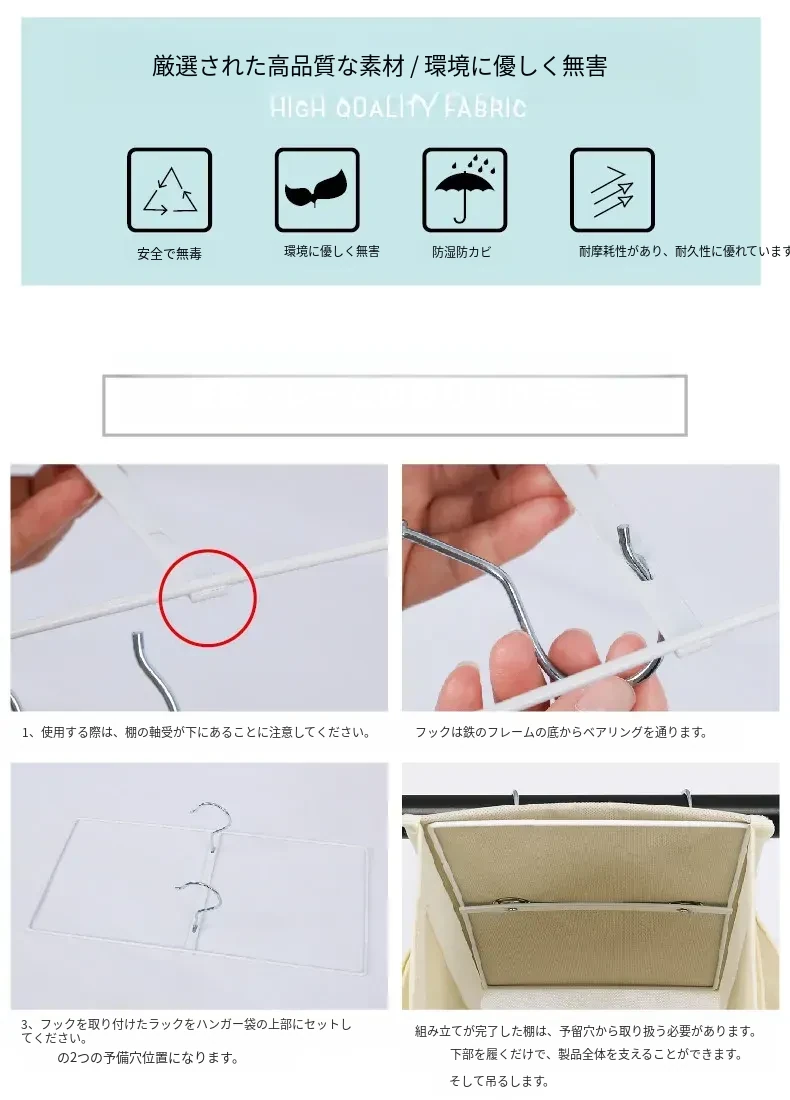 厳選された高品質な素材 / 環境に優しく無害

HIGH QUALITY FABRIC

安全で無毒

環境に優しく無害

防湿防カビ

耐摩耗性があり、耐久性に優れています

1、使用する際は、棚の軸受が下にあることに注意してください。

フックは鉄のフレームの底からベアリングを通ります。

3、フックを取り付けたラックをハンガー袋の上部にセットしてください。
の2つの予備穴位置になります。

組み立てが完了した棚は、予留穴から取り扱う必要があります。
下部を履くだけで、製品全体を支えることができます。
そして吊るします。