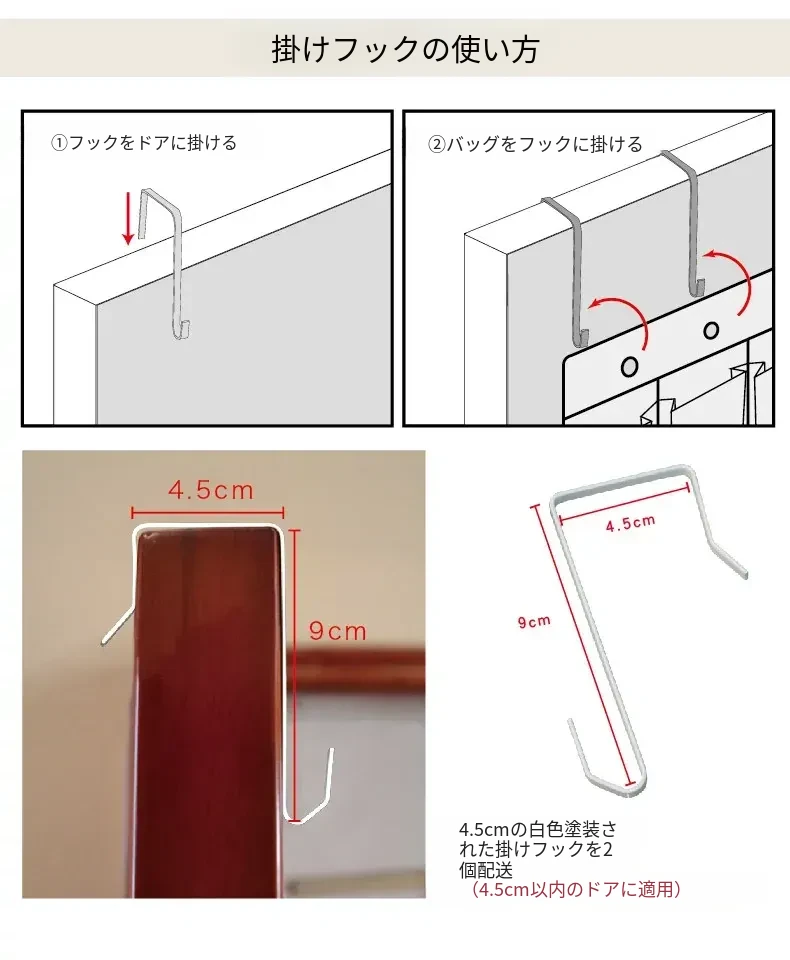 掛けフックの使い方

①フックをドアに掛ける

②バッグをフックに掛ける

4.5cm

9cm

4.5cm

9cm

4.5cmの白色塗装された掛けフックを2個配送
（4.5cm以内のドアに適用）