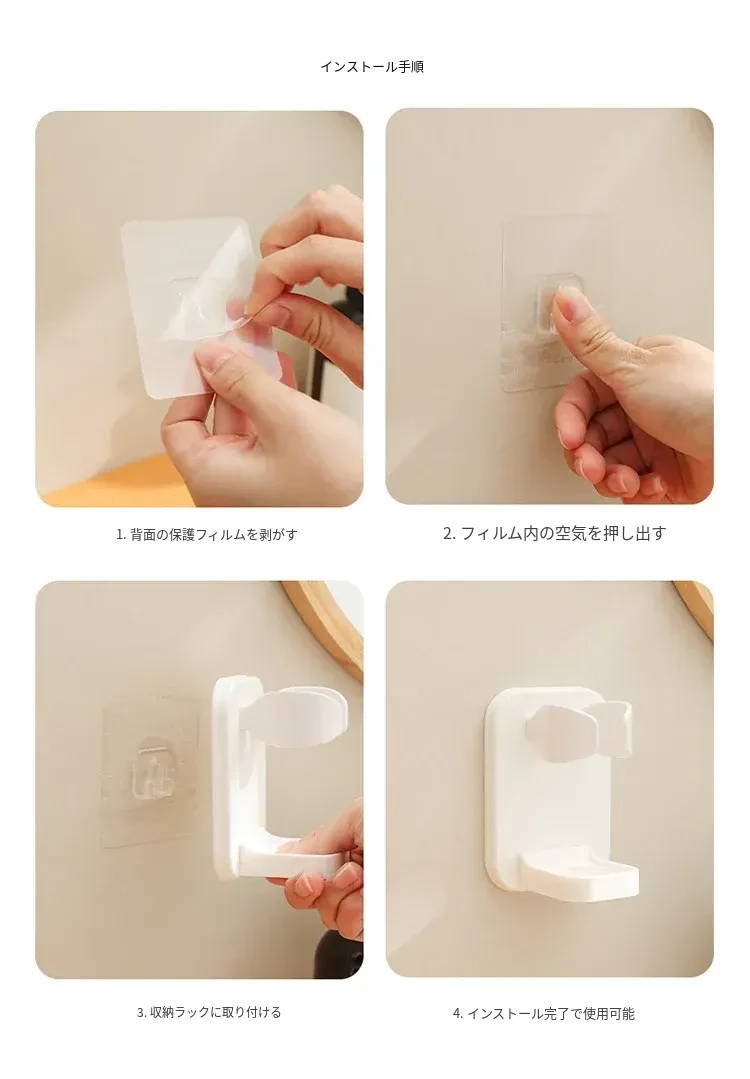 インストール手順

1. 背面の保護フィルムを剥がす

2. フィルム内の空気を押し出す

3. 収納ラックに取り付ける

4. インストール完了で使用可能