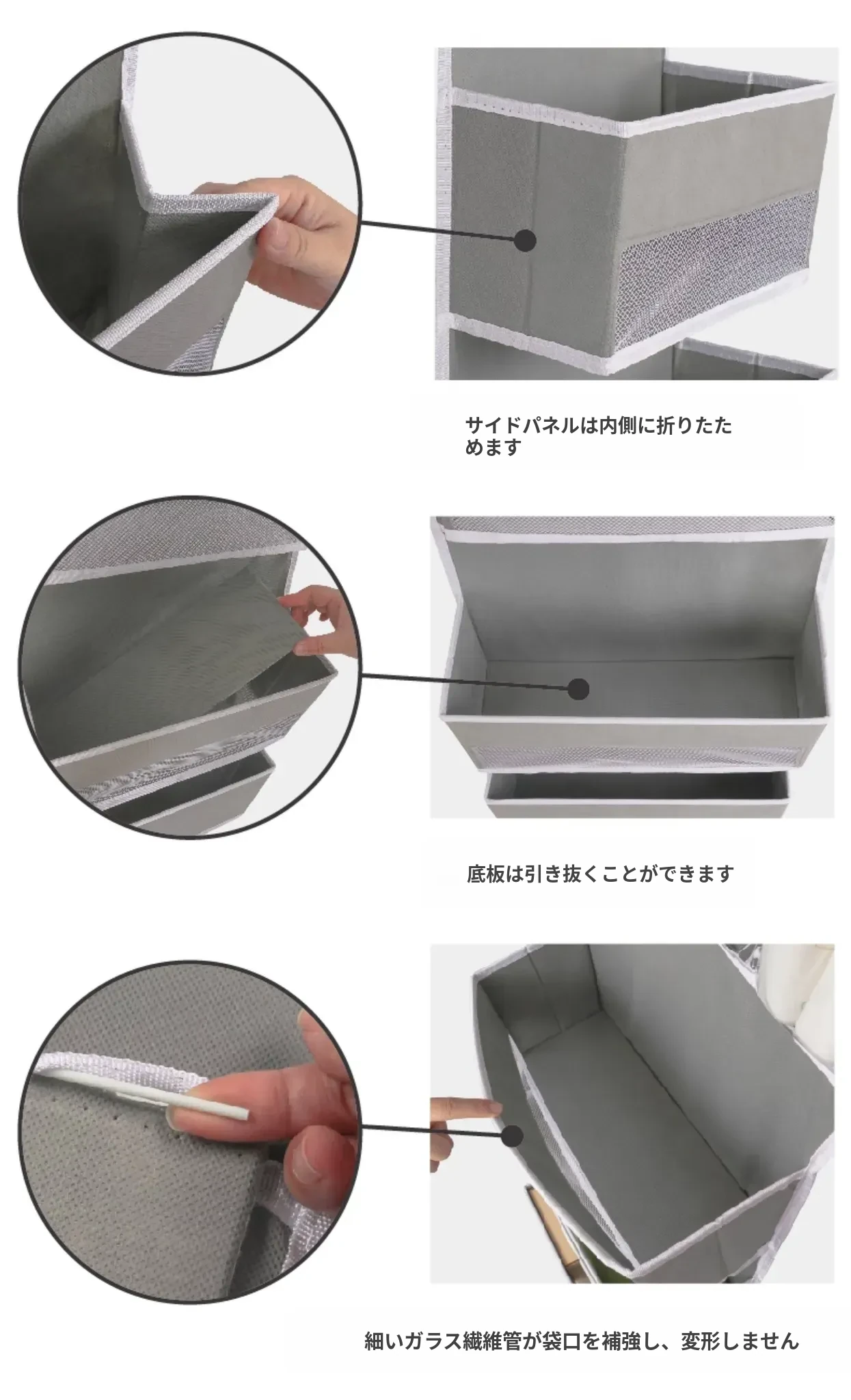 サイドパネルは内側に折りたためます

底板は引き抜くことができます

細いガラス繊維管が袋口を補強し、変形しません