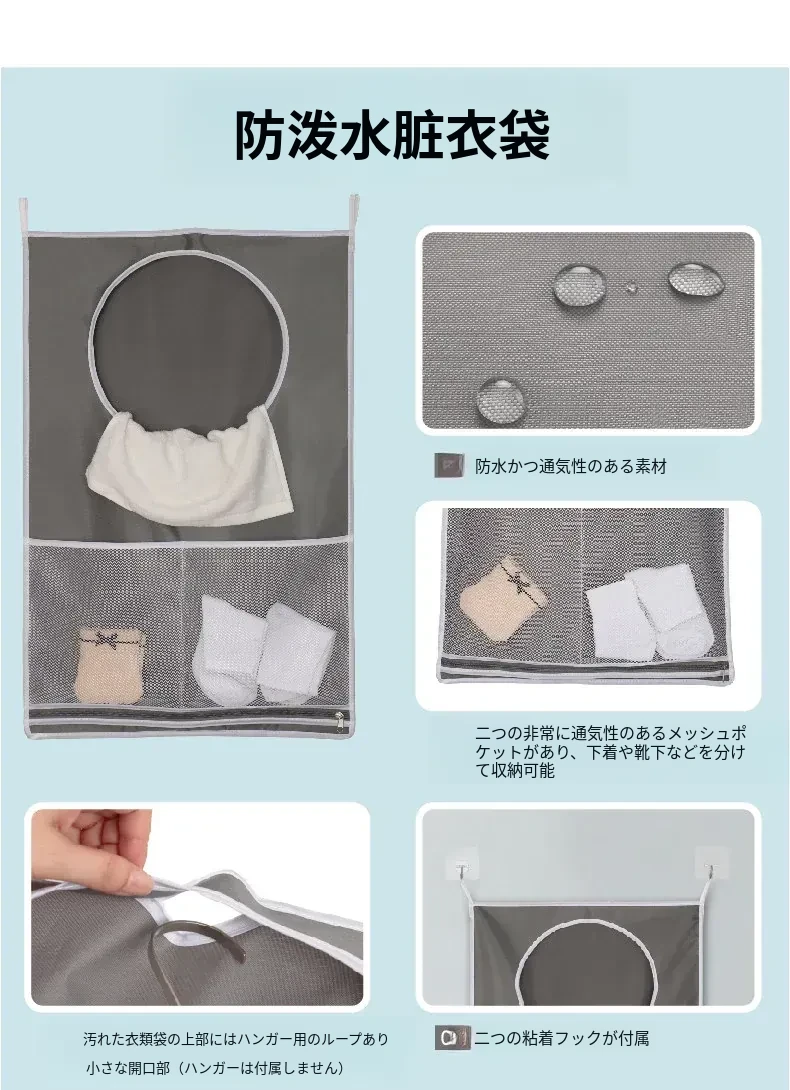 防泼水脏衣袋

防水かつ通気性のある素材

二つの非常に通気性のあるメッシュポケットがあり、下着や靴下などを分けて収納可能

汚れた衣類袋の上部にはハンガー用のループあり
小さな開口部（ハンガーは付属しません）

二つの粘着フックが付属