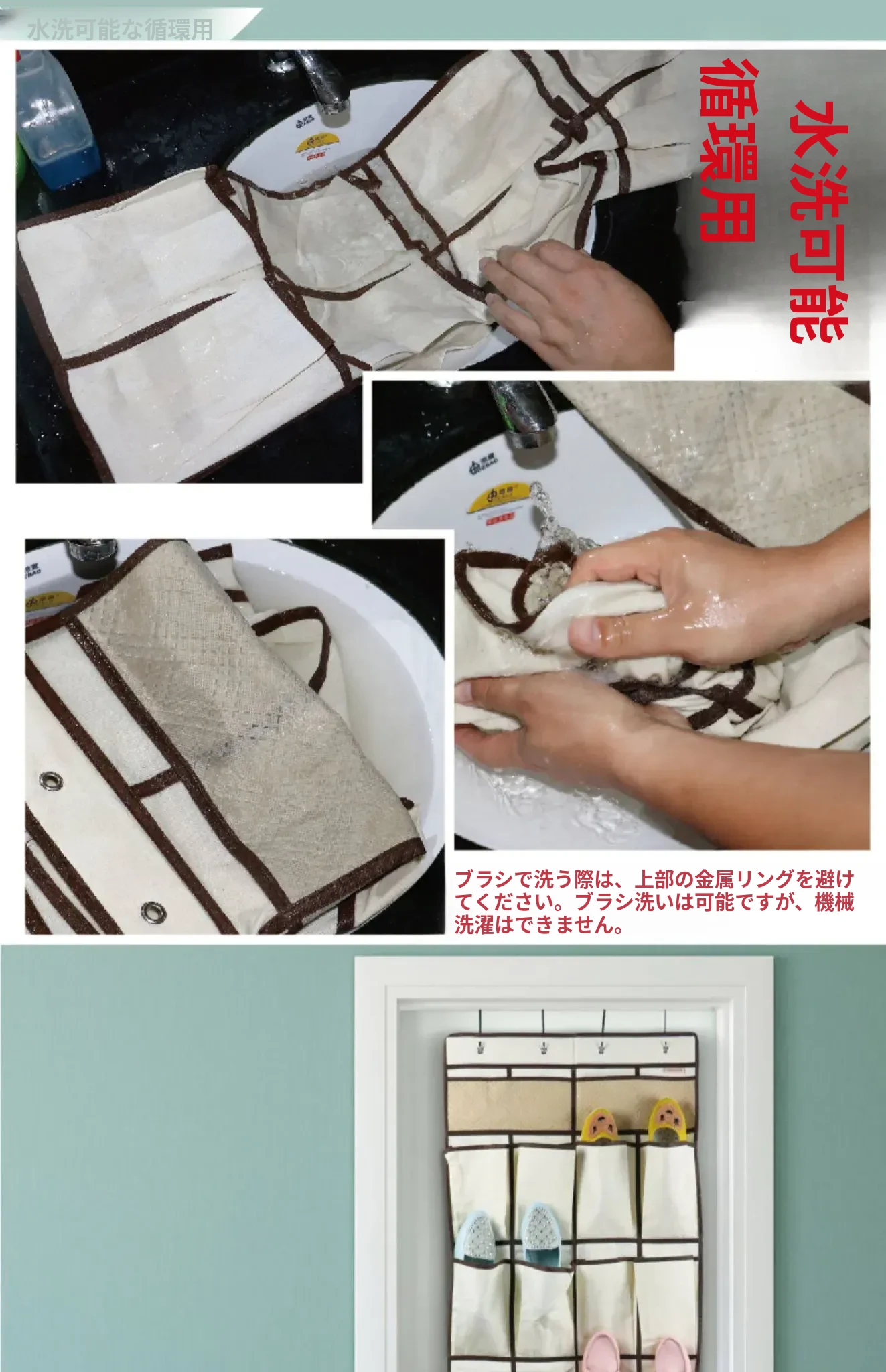 水洗可能な循環用

水洗可能

循環用

ブラシで洗う際は、上部の金属リングを避けてください。ブラシ洗いは可能ですが、機械洗濯はできません。