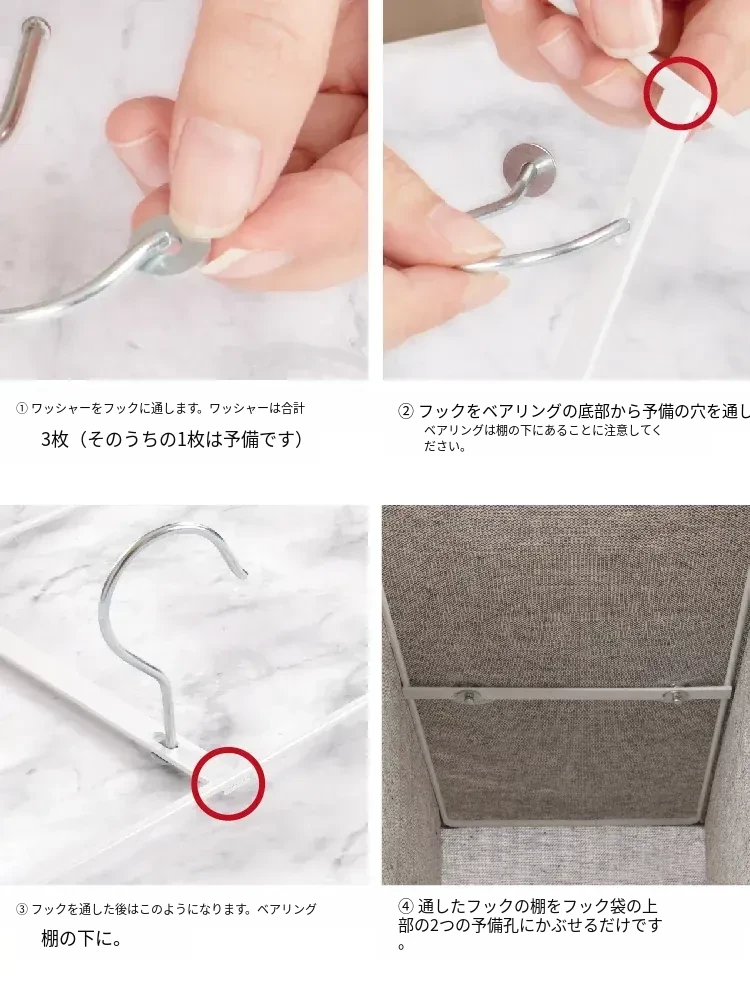 ① ワッシャーをフックに通します。ワッシャーは合計 3枚（そのうちの1枚は予備です）

② フックをベアリングの底部から予備の穴を通し
ベアリングは棚の下にあることに注意してください。

③ フックを通した後はこのようになります。ベアリング 棚の下に。

④ 通したフックの棚をフック袋の上部の2つの予備孔にかぶせるだけです。