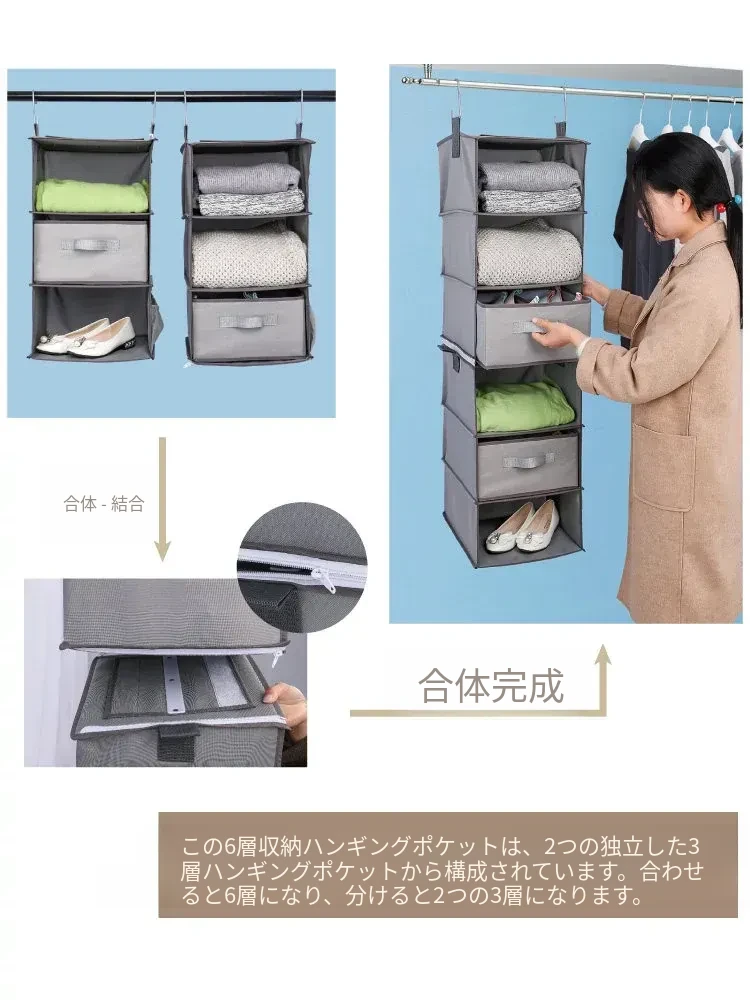 合体 - 結合

合体完成

この6層収納ハンギングポケットは、2つの独立した3層ハンギングポケットから構成されています。合わせると6層になり、分けると2つの3層になります。