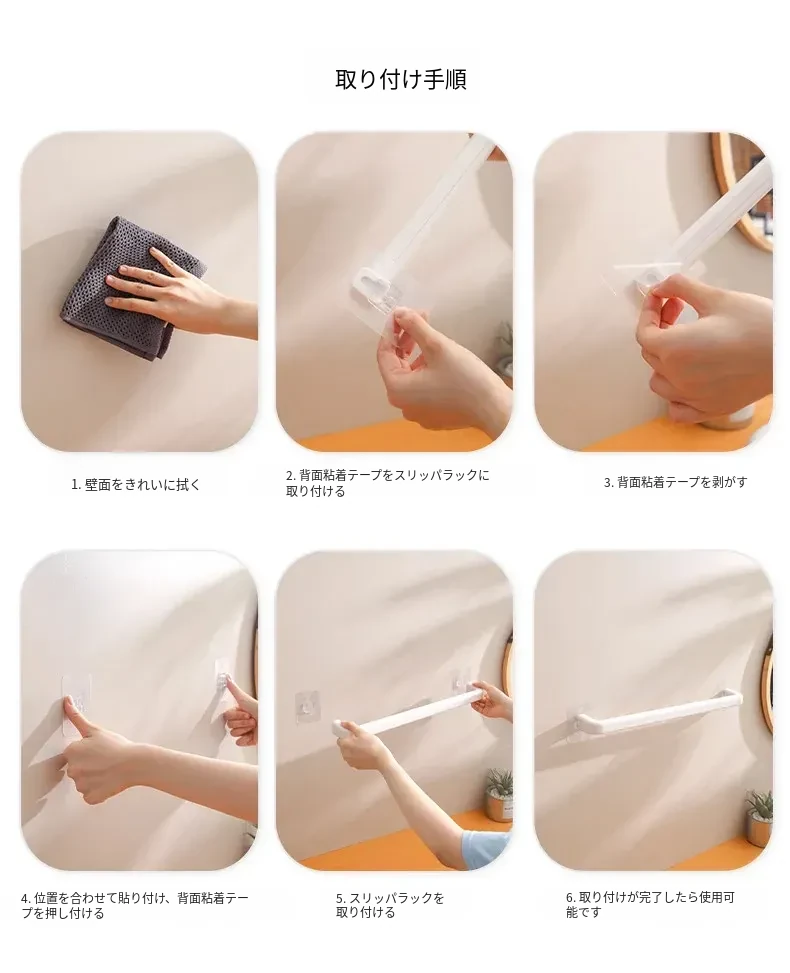 取り付け手順

1. 壁面をきれいに拭く

2. 背面粘着テープをスリッパラックに取り付ける

3. 背面粘着テープを剥がす

4. 位置を合わせて貼り付け、背面粘着テープを押し付ける

5. スリッパラックを取り付ける

6. 取り付けが完了したら使用可能です