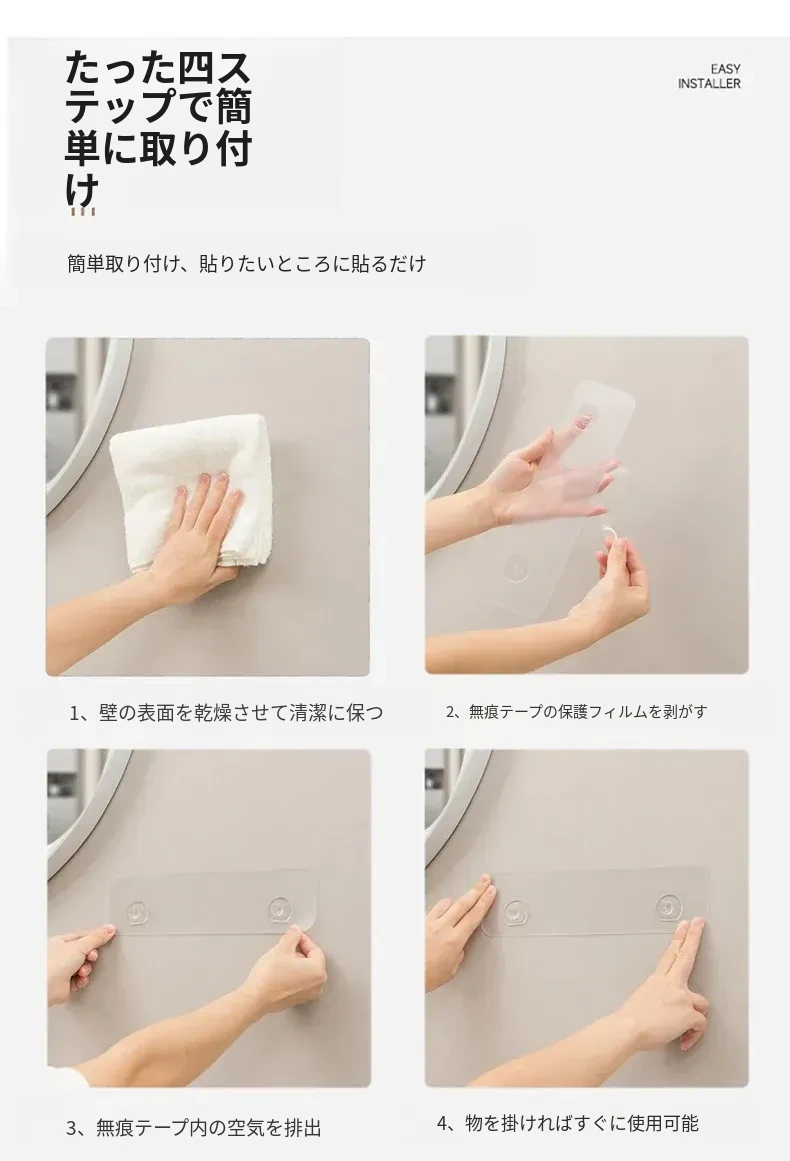 たった四ステップで簡単に取り付け

EASY INSTALLER

簡単取り付け、貼りたいところに貼るだけ

1、壁の表面を乾燥させて清潔に保つ

2、無痕テープの保護フィルムを剥がす

3、無痕テープ内の空気を排出

4、物を掛ければすぐに使用可能