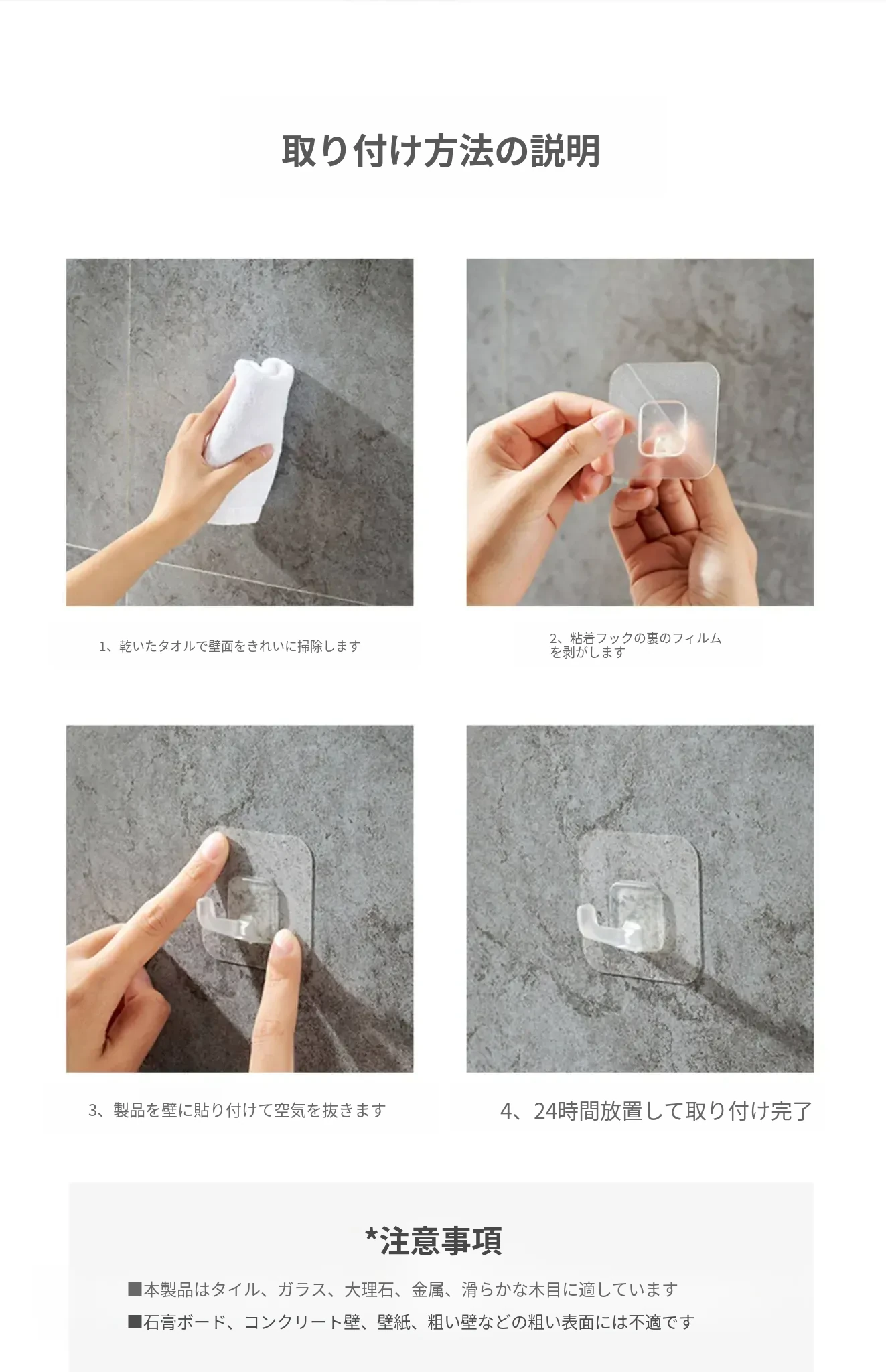 取り付け方法の説明

1、乾いたタオルで壁面をきれいに掃除します

2、粘着フックの裏のフィルムを剥がします

3、製品を壁に貼り付けて空気を抜きます

4、24時間放置して取り付け完了

*注意事項

■本製品はタイル、ガラス、大理石、金属、滑らかな木目に適しています

■石膏ボード、コンクリート壁、壁紙、粗い壁などの粗い表面には不適です