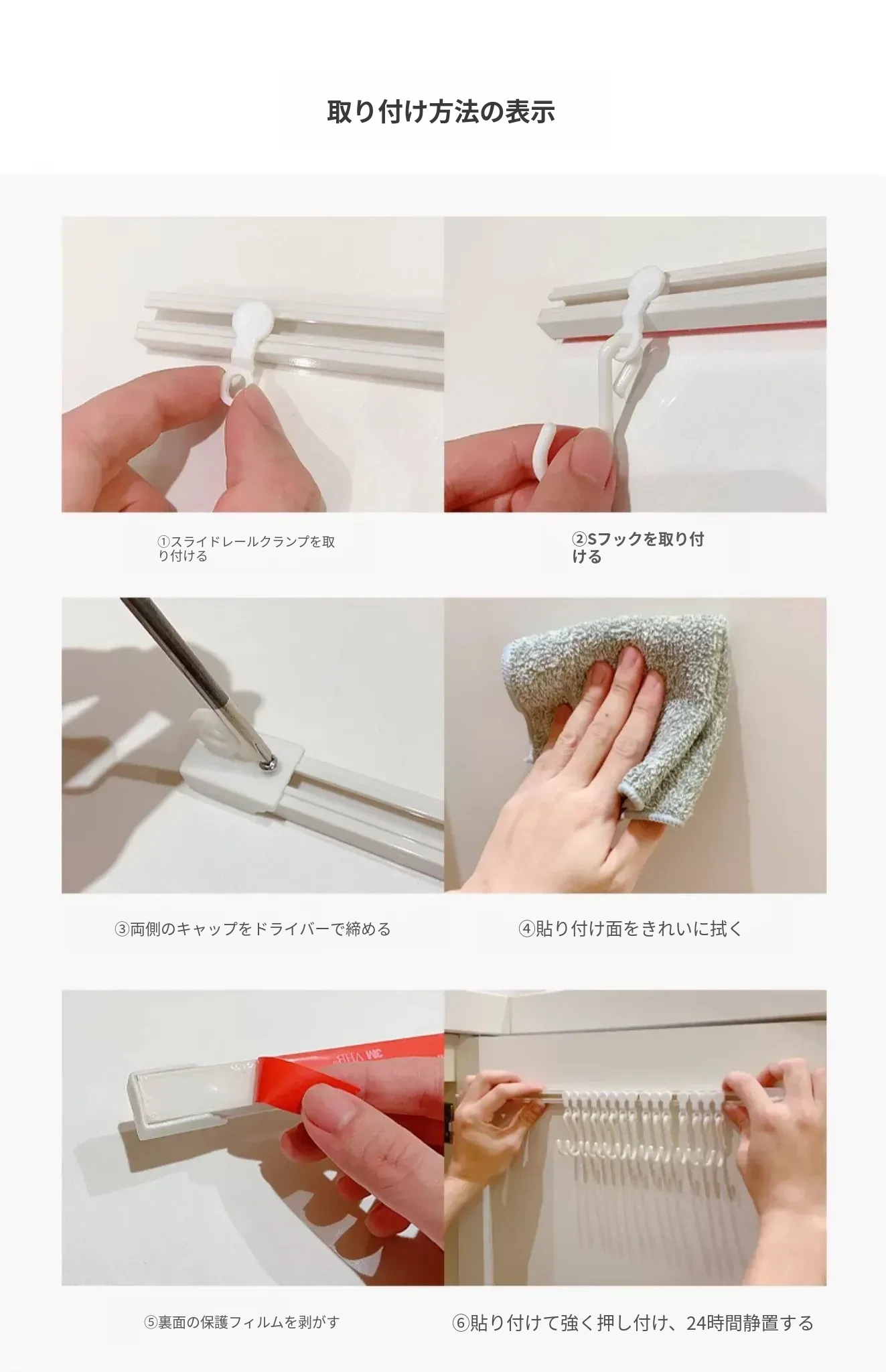 取り付け方法の表示

①スライドレールクランプを取り付ける

②Sフックを取り付ける

③両側のキャップをドライバーで締める

④貼り付け面をきれいに拭く

3M VHB

⑤裏面の保護フィルムを剥がす

⑥貼り付けて強く押し付け、24時間静置する