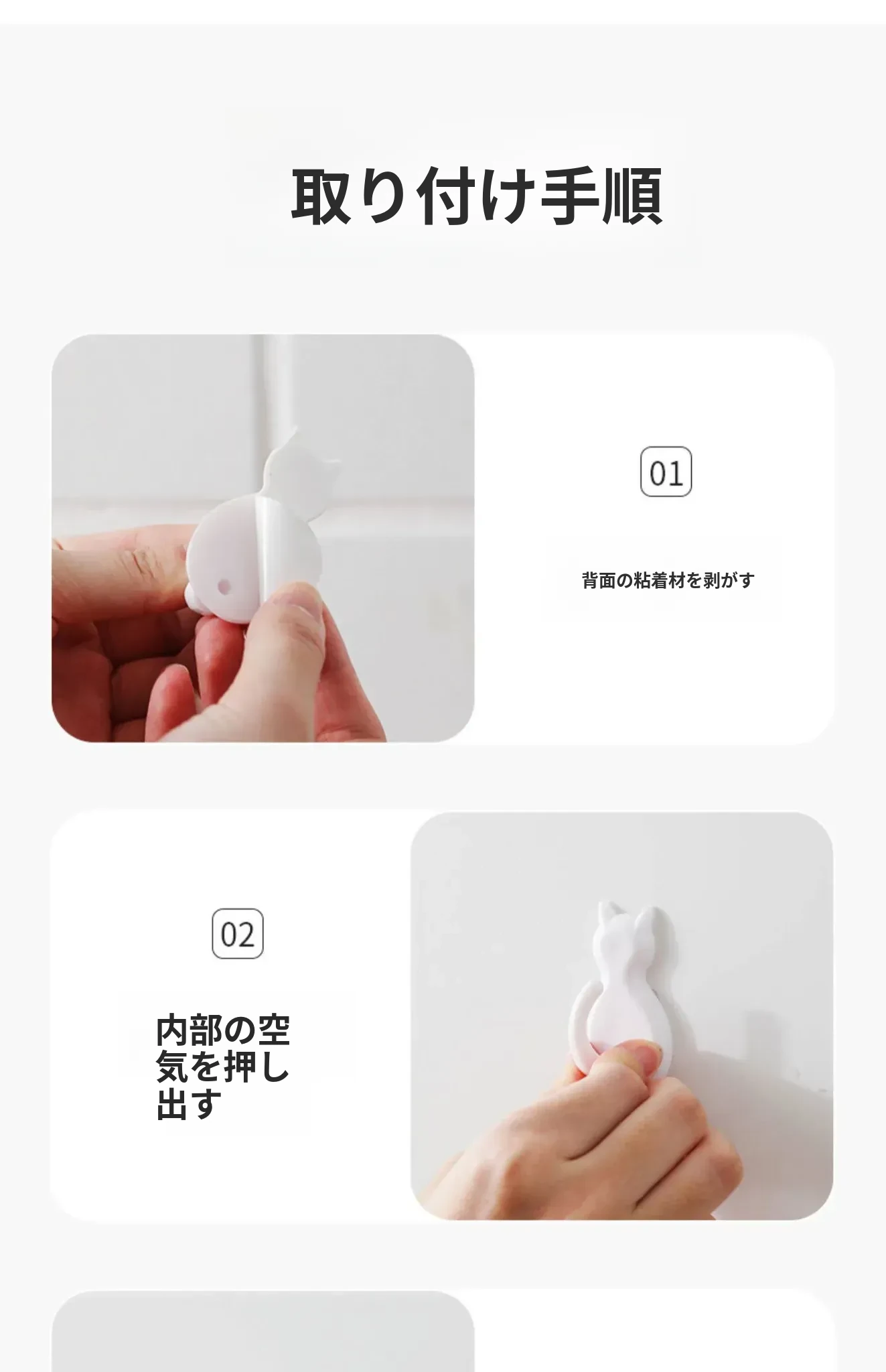 取り付け手順

01

背面の粘着材を剥がす

02

内部の空気を押し出す