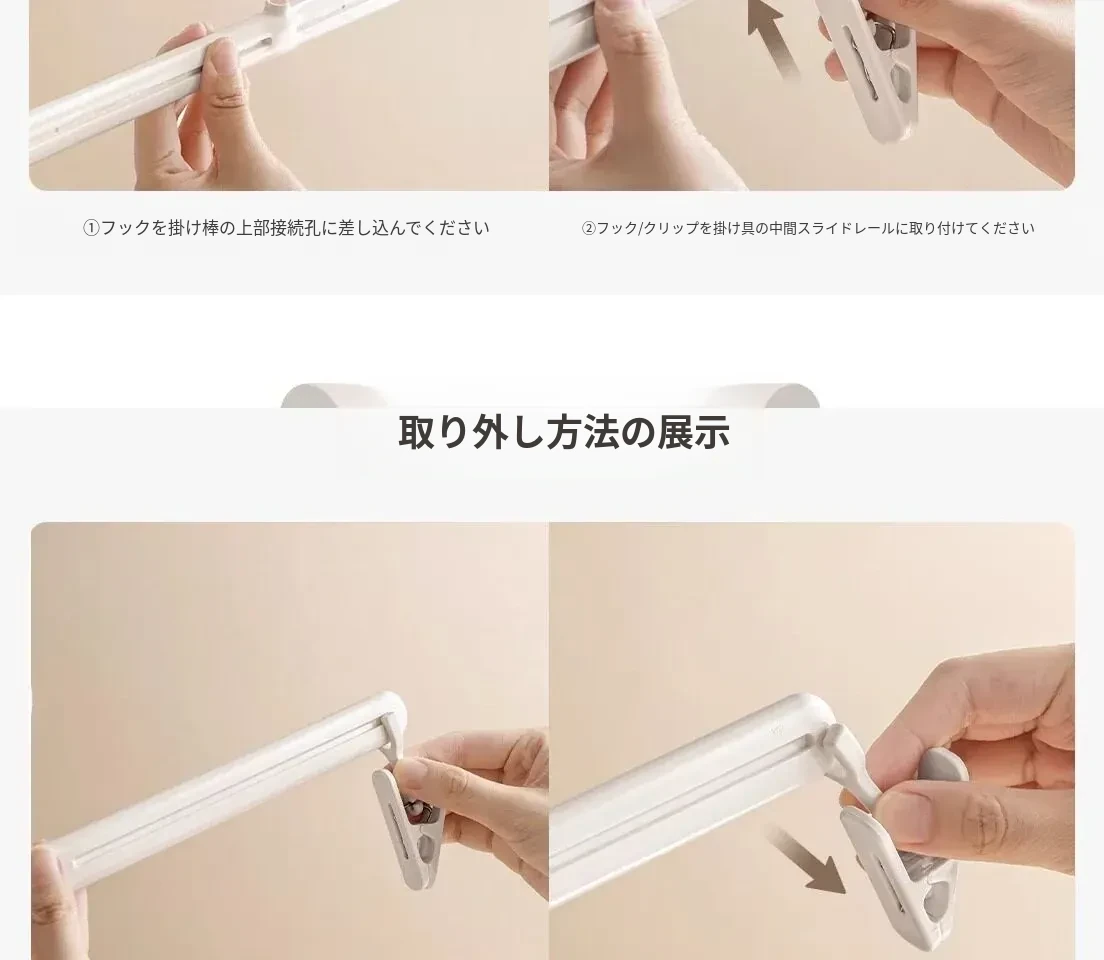 ①フックを掛け棒の上部接続孔に差し込んでください

②フック/クリップを掛け具の中間スライドレールに取り付けてください

取り外し方法の展示