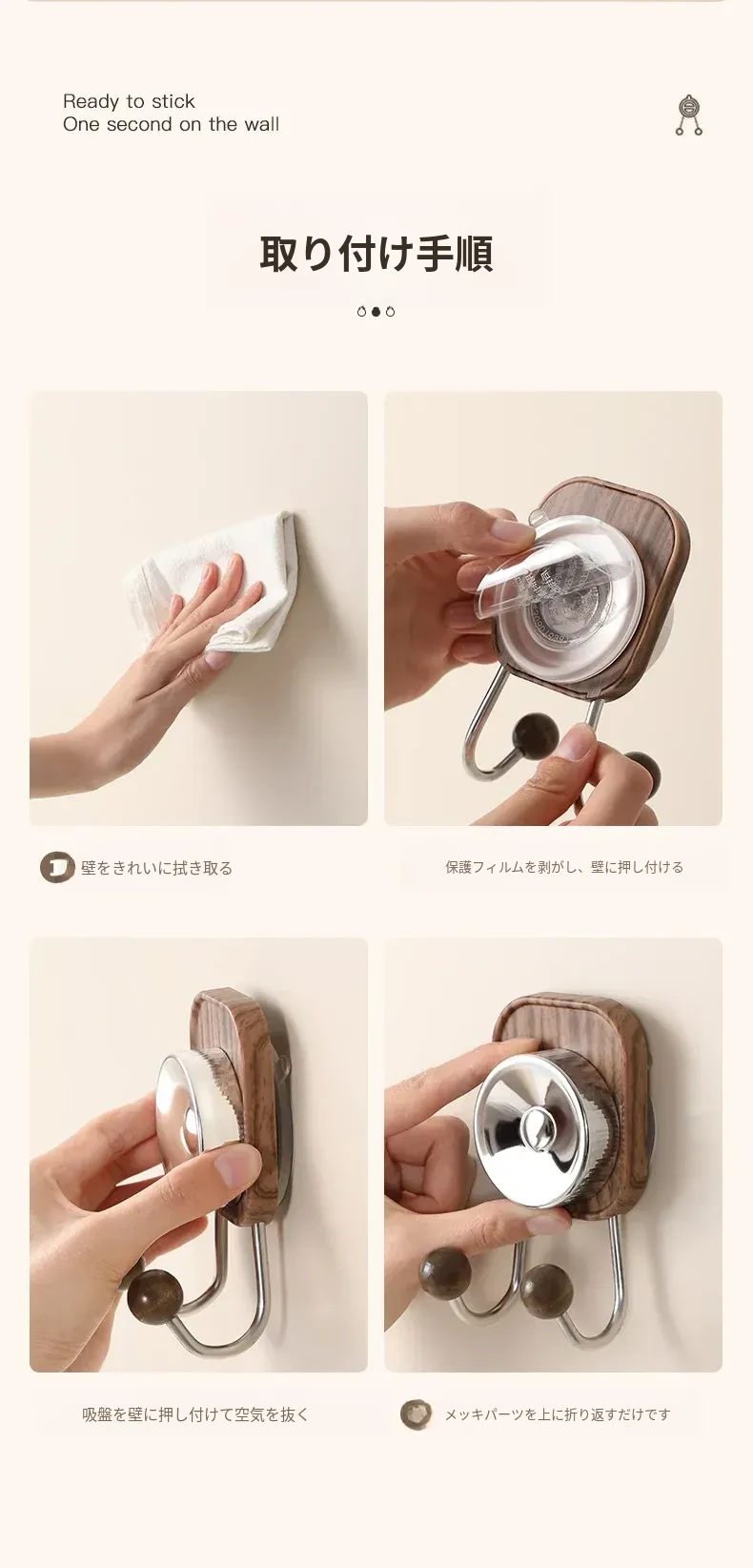 Ready to stick
One second on the wall

取り付け手順

壁をきれいに拭き取る

保護フィルムを剥がし、壁に押し付ける

吸盤を壁に押し付けて空気を抜く

メッキパーツを上に折り返すだけです