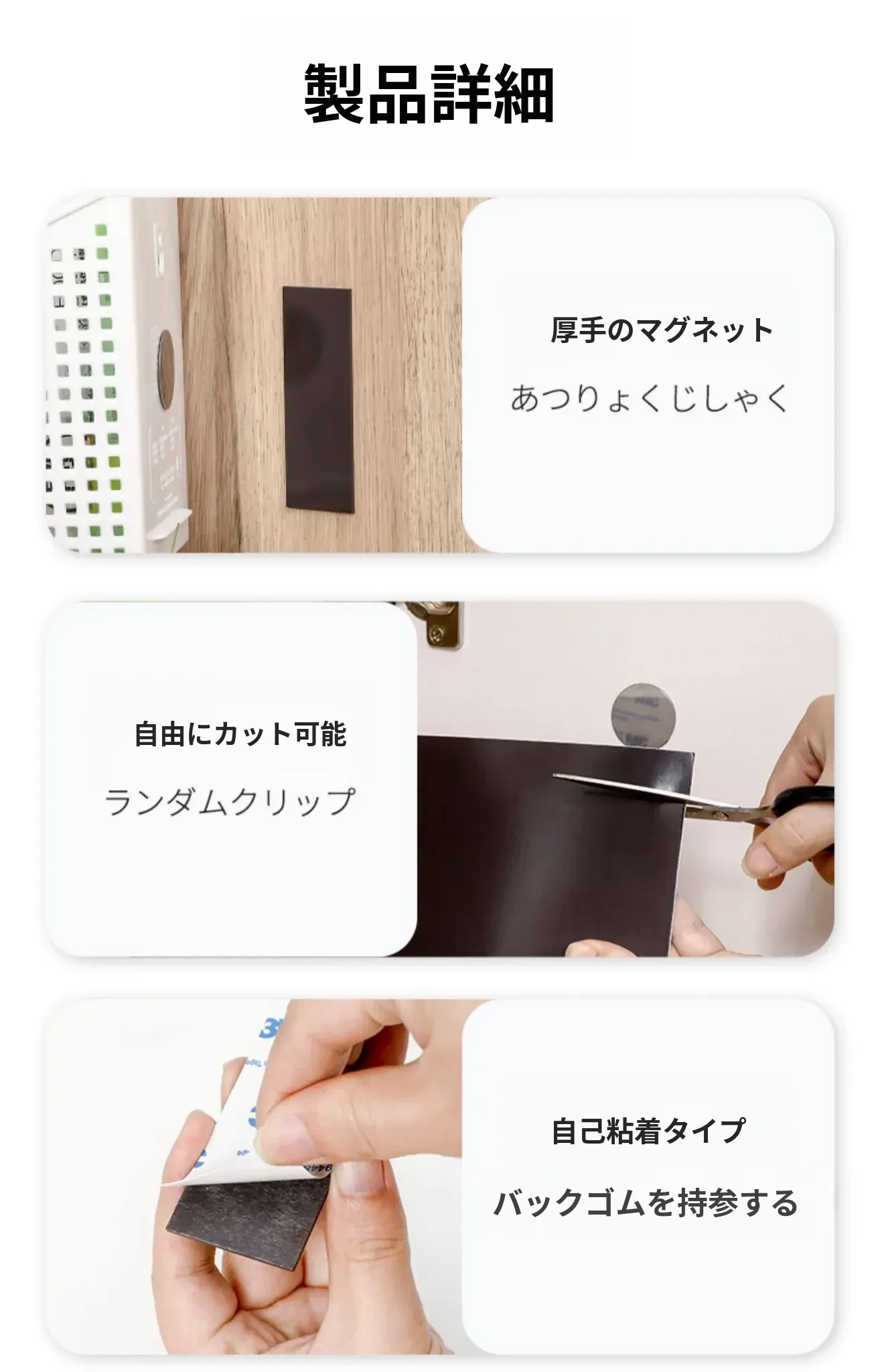 製品詳細

厚手のマグネット

あつりょくじしゃく

自由にカット可能

ランダムクリップ

自己粘着タイプ

バックゴムを持参する