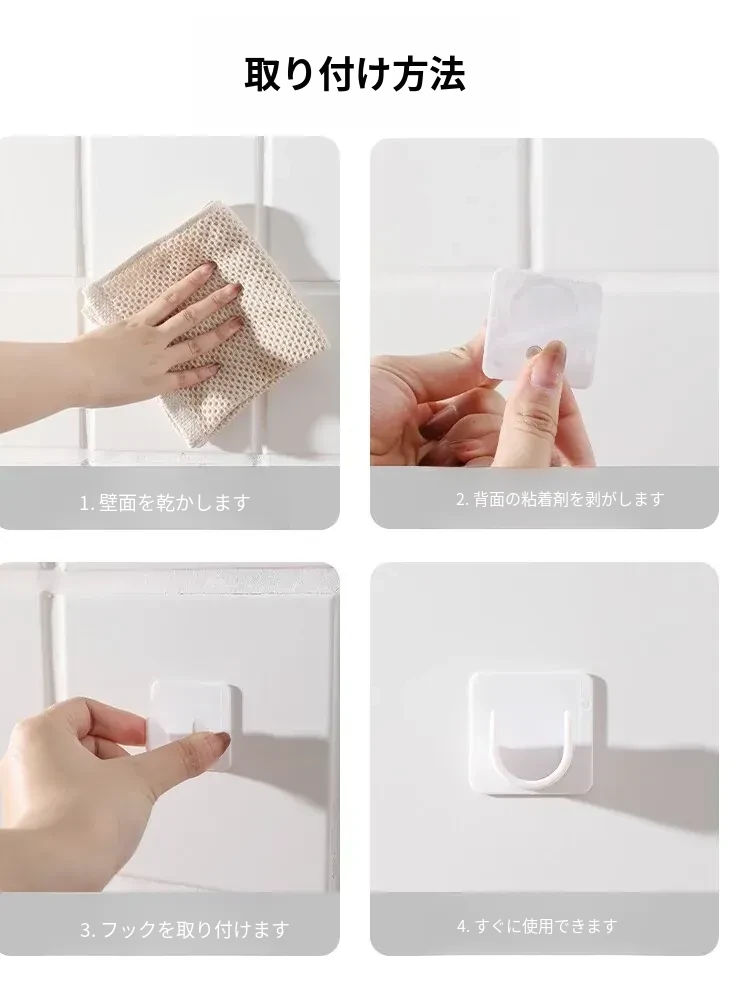 取り付け方法

1. 壁面を乾かします

2. 背面の粘着剤を剥がします

3. フックを取り付けます

4. すぐに使用できます