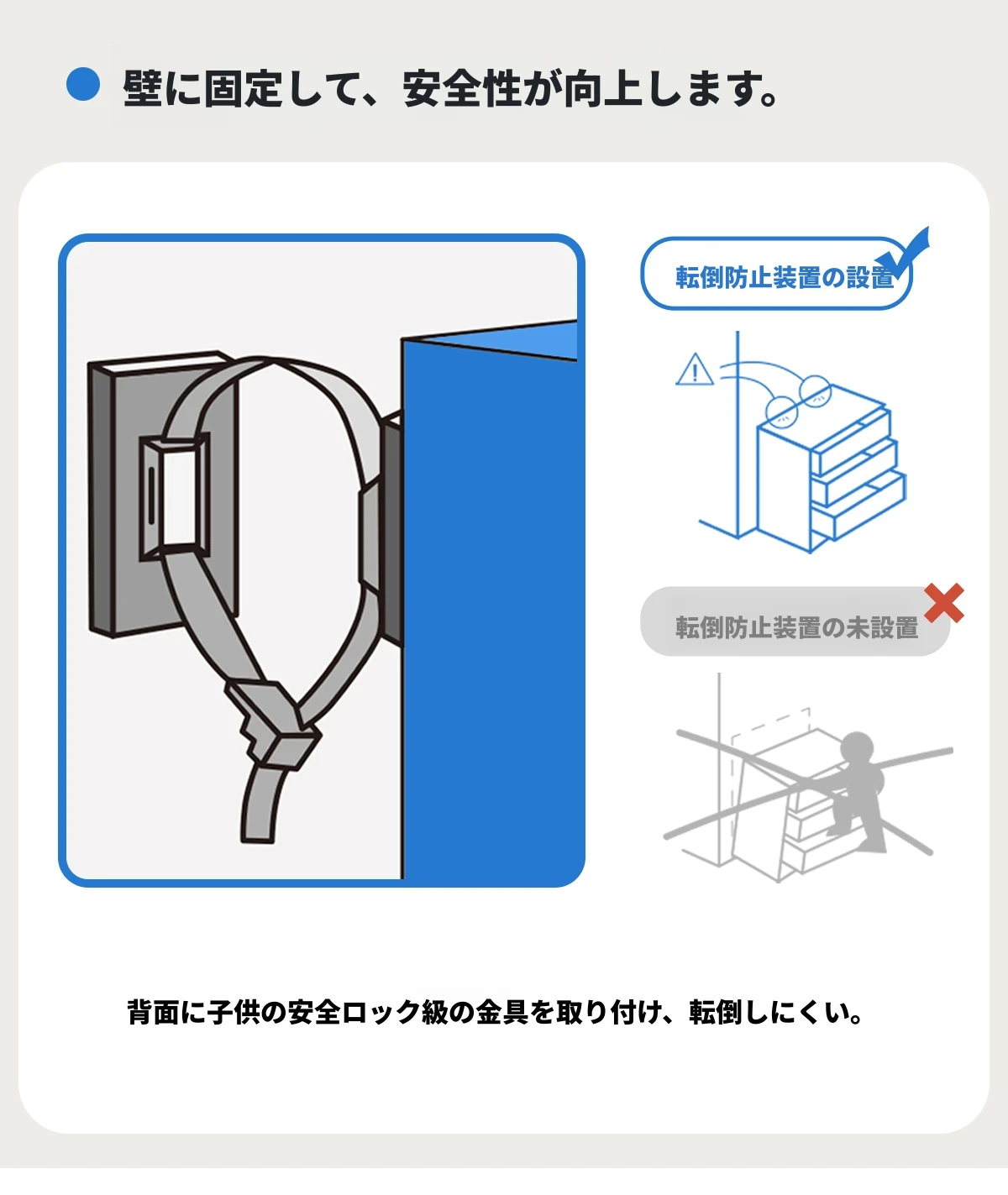 壁に固定して、安全性が向上します。

転倒防止装置の設置

転倒防止装置の未設置

背面に子供の安全ロック級の金具を取り付け、転倒しにくい。