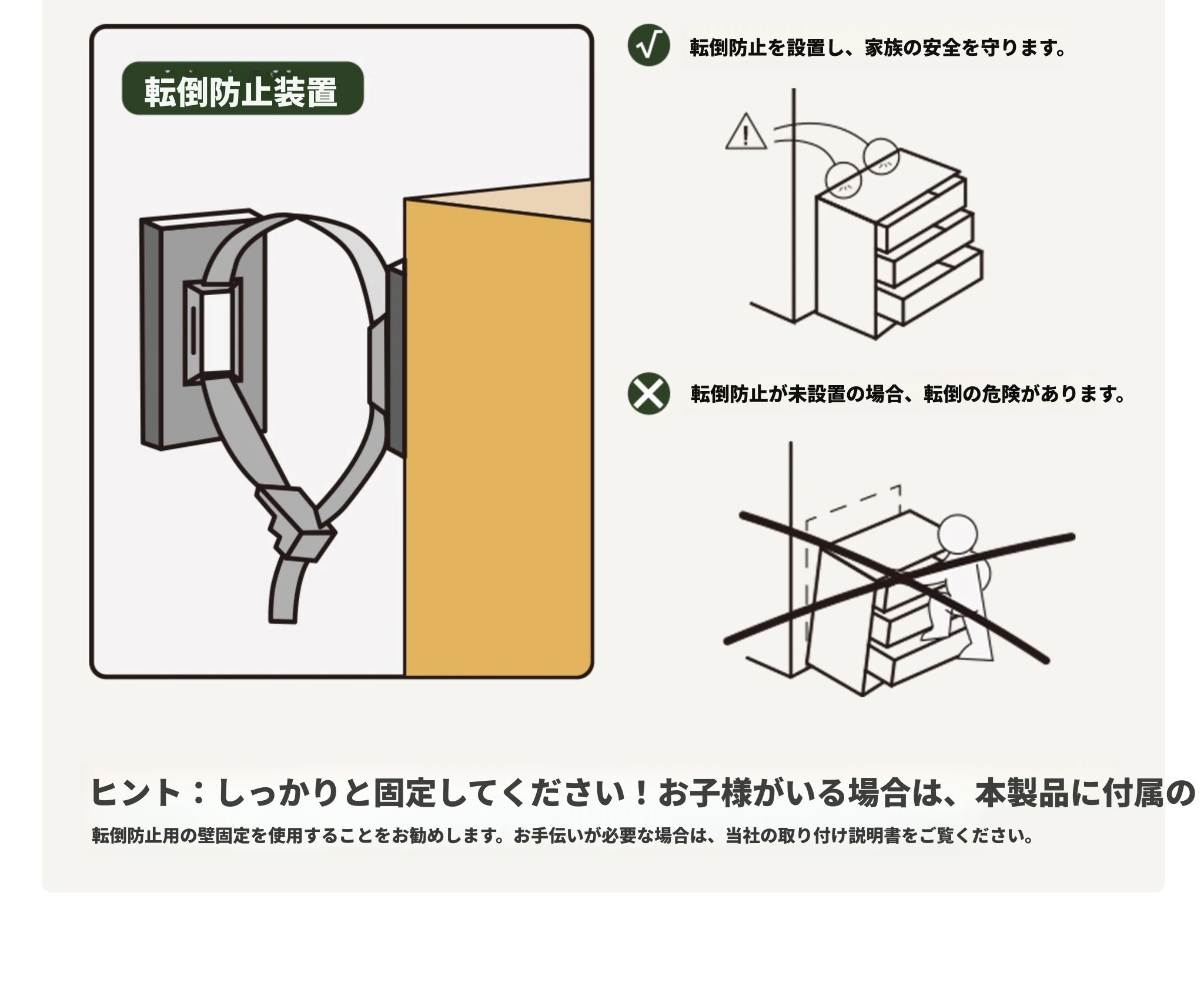 転倒防止装置

√ 転倒防止を設置し、家族の安全を守ります。

転倒防止が未設置の場合、転倒の危険があります。

ヒント：しっかりと固定してください！お子様がいる場合は、本製品に付属の

転倒防止用の壁固定を使用することをお勧めします。お手伝いが必要な場合は、当社の取り付け説明書をご覧ください。