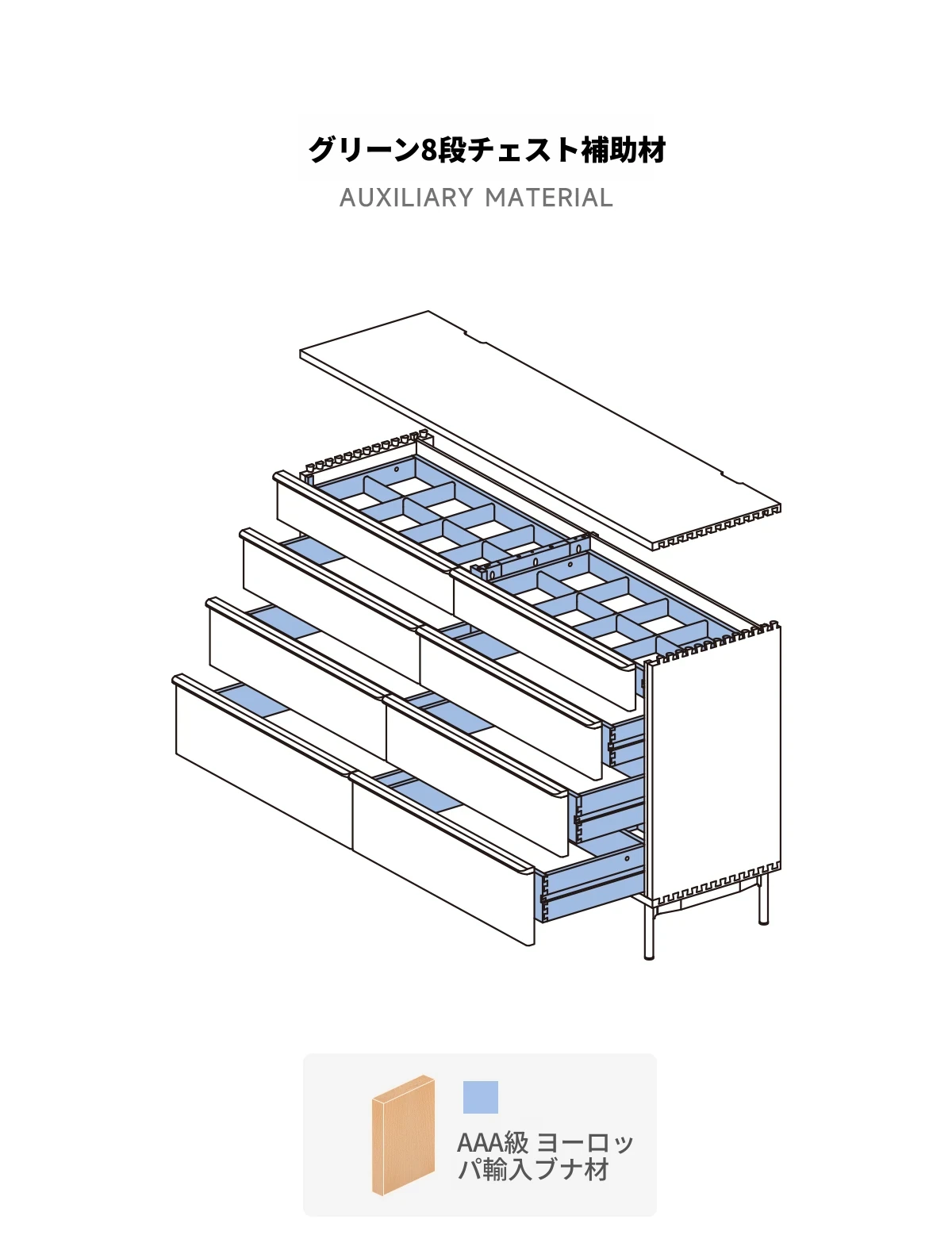 グリーン8段チェスト補助材

AUXILIARY MATERIAL

AAA級 ヨーロッパ輸入ブナ材