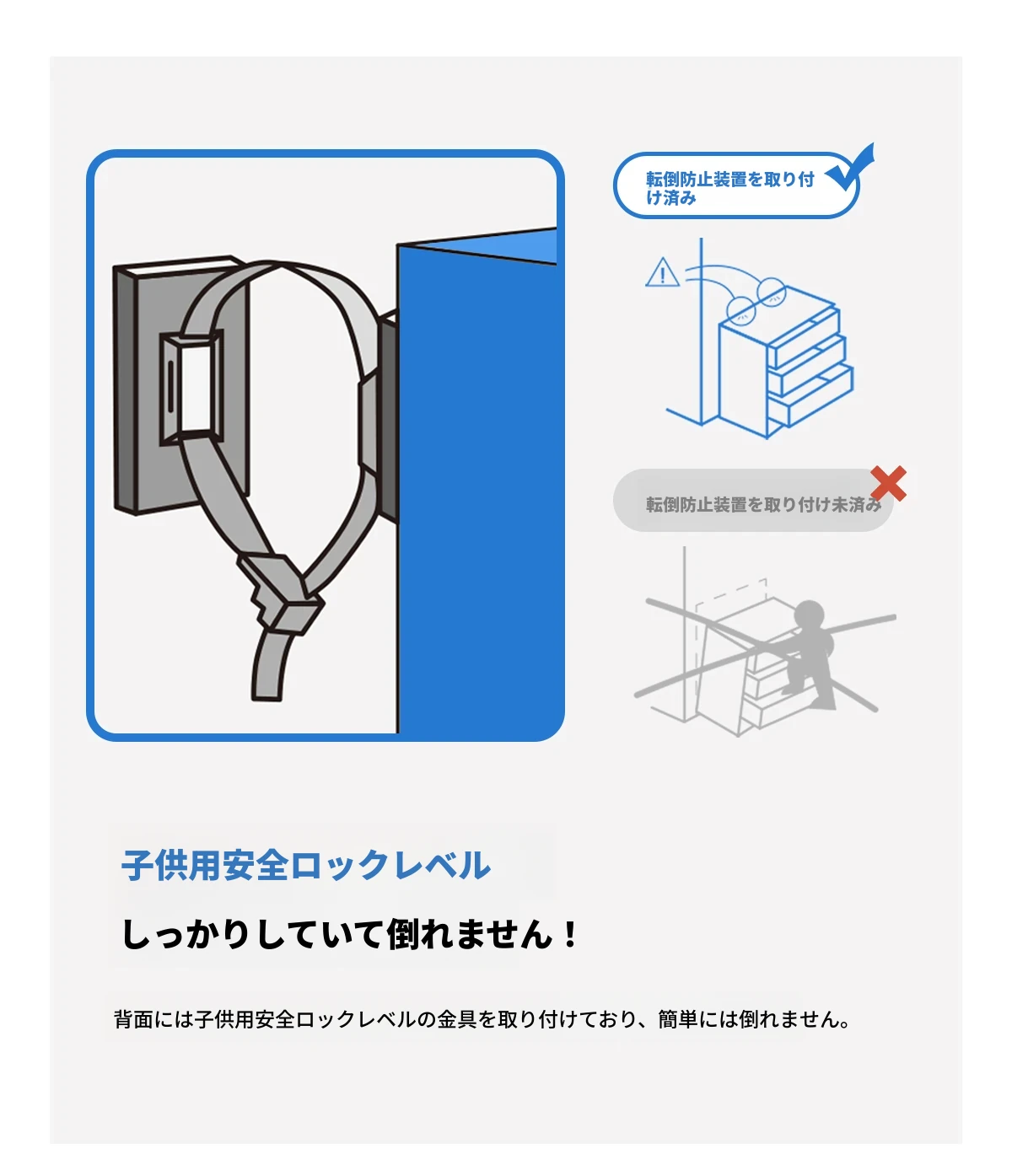 転倒防止装置を取り付け済み

転倒防止装置を取り付け未済み

子供用安全ロックレベル

しっかりしていて倒れません！

背面には子供用安全ロックレベルの金具を取り付けており、簡単には倒れません。