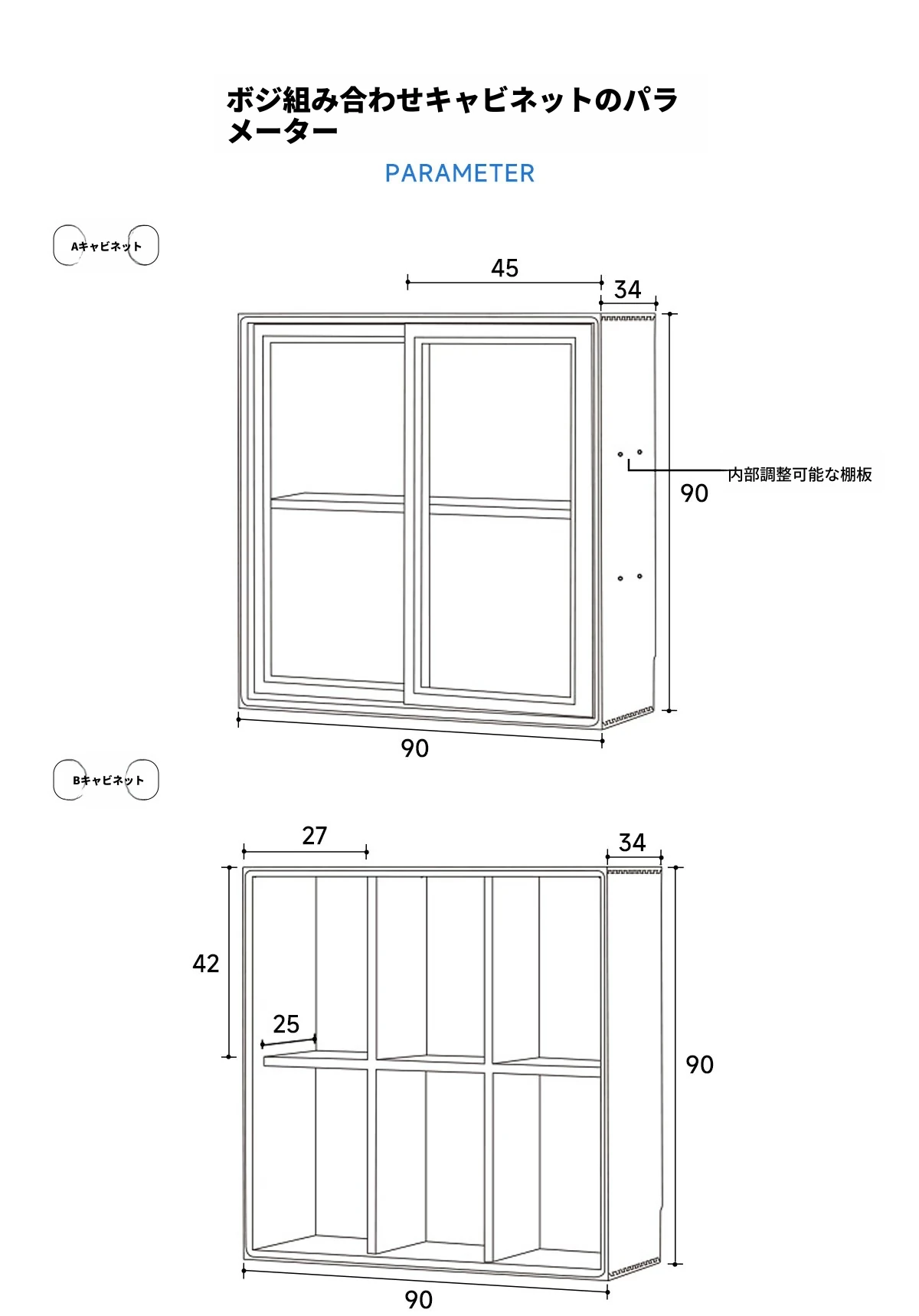 ボジ組み合わせキャビネットのパラメーター

PARAMETER

Aキャビネット

45

34

内部調整可能な棚板

90

90

Bキャビネット

27

34

42

25

90

90