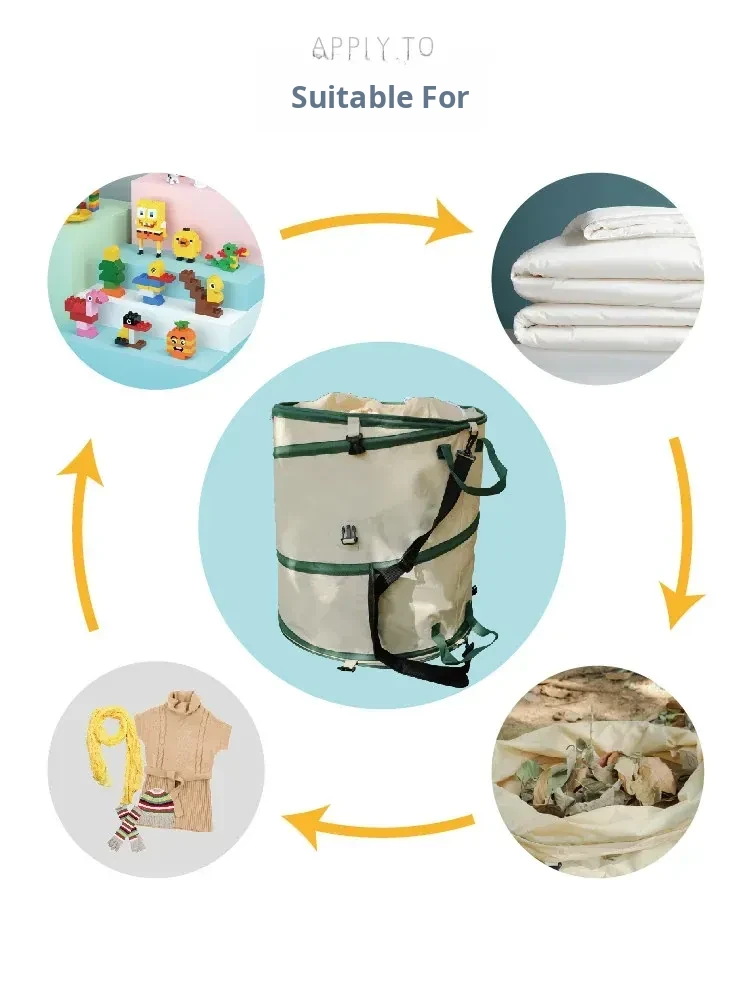 APPLY TO
Suitable For