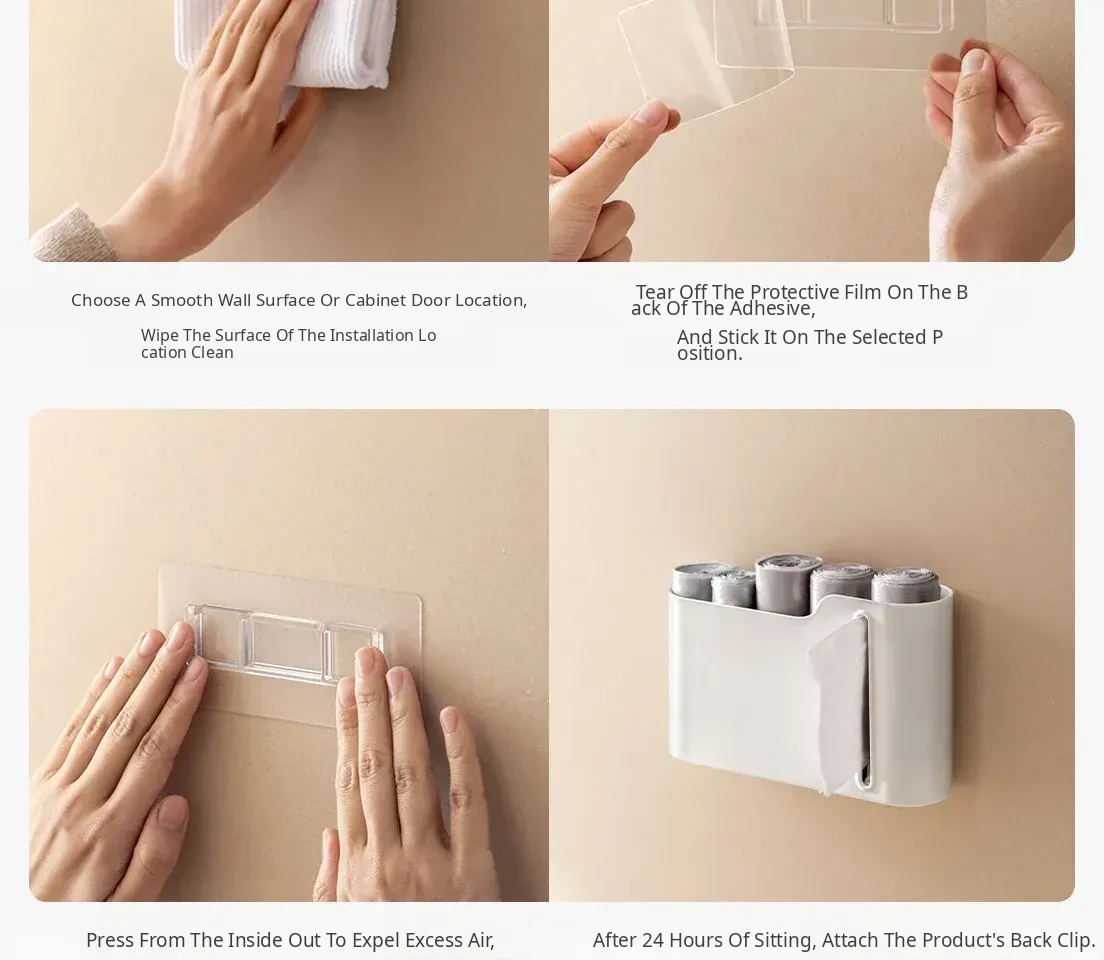 Choose A Smooth Wall Surface Or Cabinet Door Location,

Wipe The Surface Of The Installation Location Clean

Tear Off The Protective Film On The Back Of The Adhesive,

And Stick It On The Selected Position.

Press From The Inside Out To Expel Excess Air,

After 24 Hours Of Sitting, Attach The Product's Back Clip.