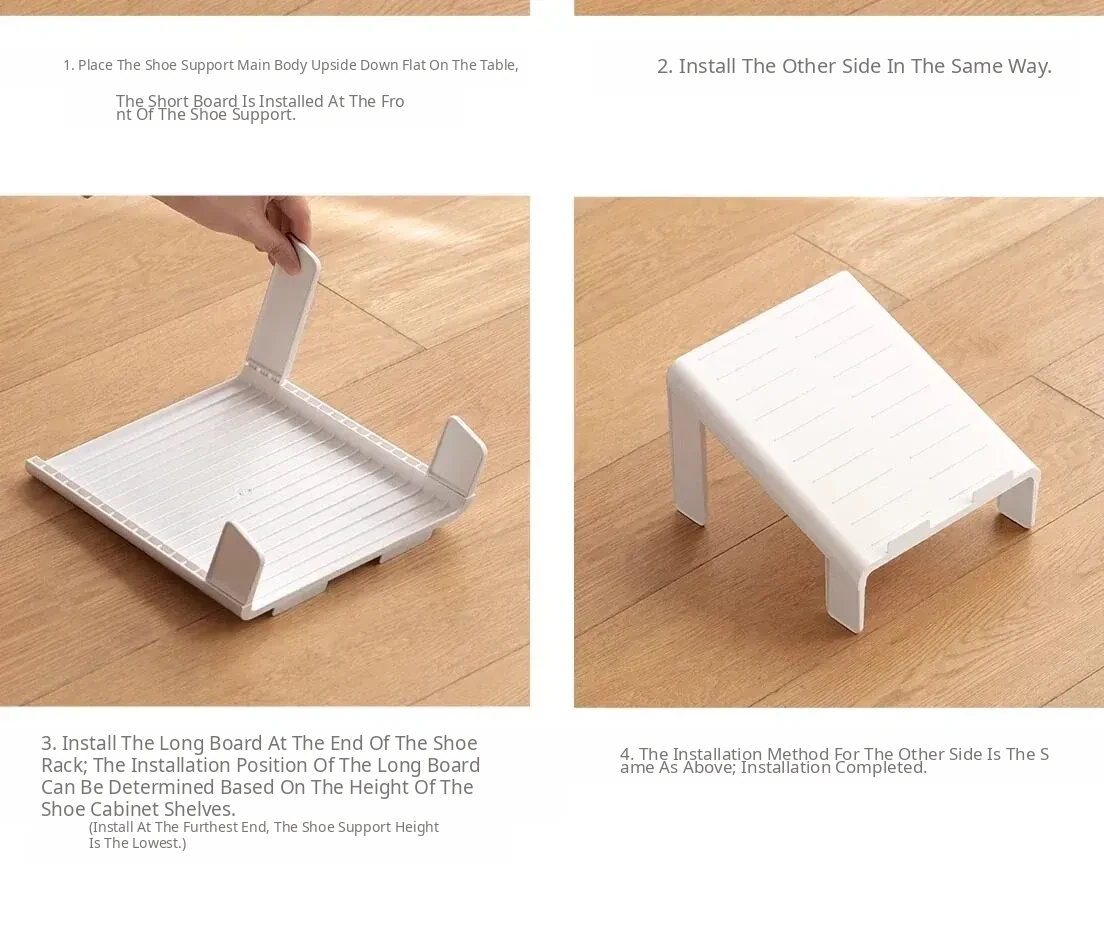 1. Place The Shoe Support Main Body Upside Down Flat On The Table,

The Short Board Is Installed At The Front Of The Shoe Support.

2. Install The Other Side In The Same Way.

3. Install The Long Board At The End Of The Shoe Rack; The Installation Position Of The Long Board Can Be Determined Based On The Height Of The Shoe Cabinet Shelves.

(Install At The Furthest End, The Shoe Support Height Is The Lowest.)

4. The Installation Method For The Other Side Is The Same As Above; Installation Completed.