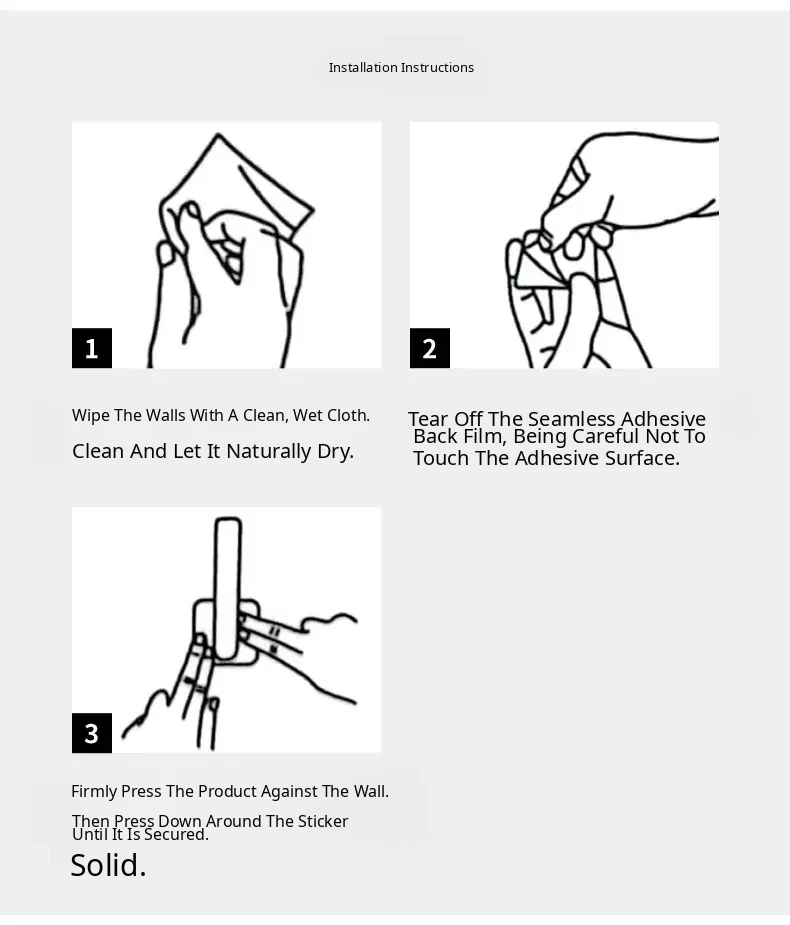 Installation Instructions

1

Wipe The Walls With A Clean, Wet Cloth.

Clean And Let It Naturally Dry.

2

Tear Off The Seamless Adhesive Back Film, Being Careful Not To Touch The Adhesive Surface.

3

Firmly Press The Product Against The Wall.

Then Press Down Around The Sticker Until It Is Secured.

Solid.