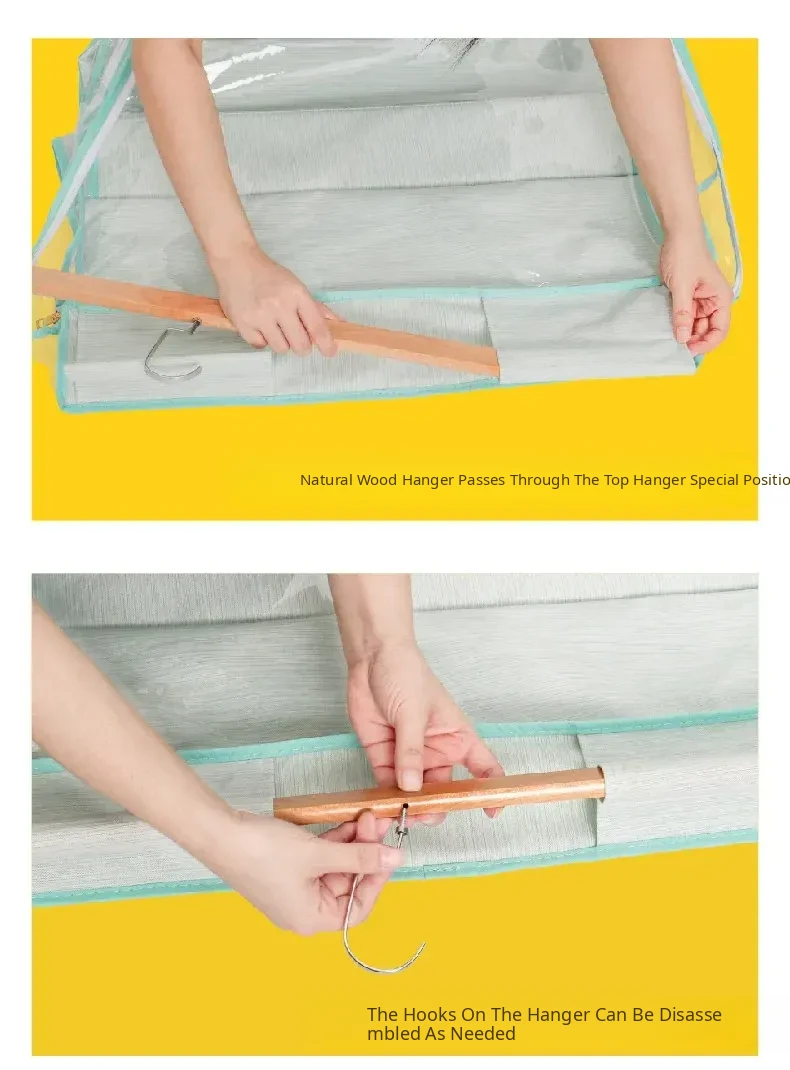 Natural Wood Hanger Passes Through The Top Hanger Special Positio

The Hooks On The Hanger Can Be Disasse mbled As Needed