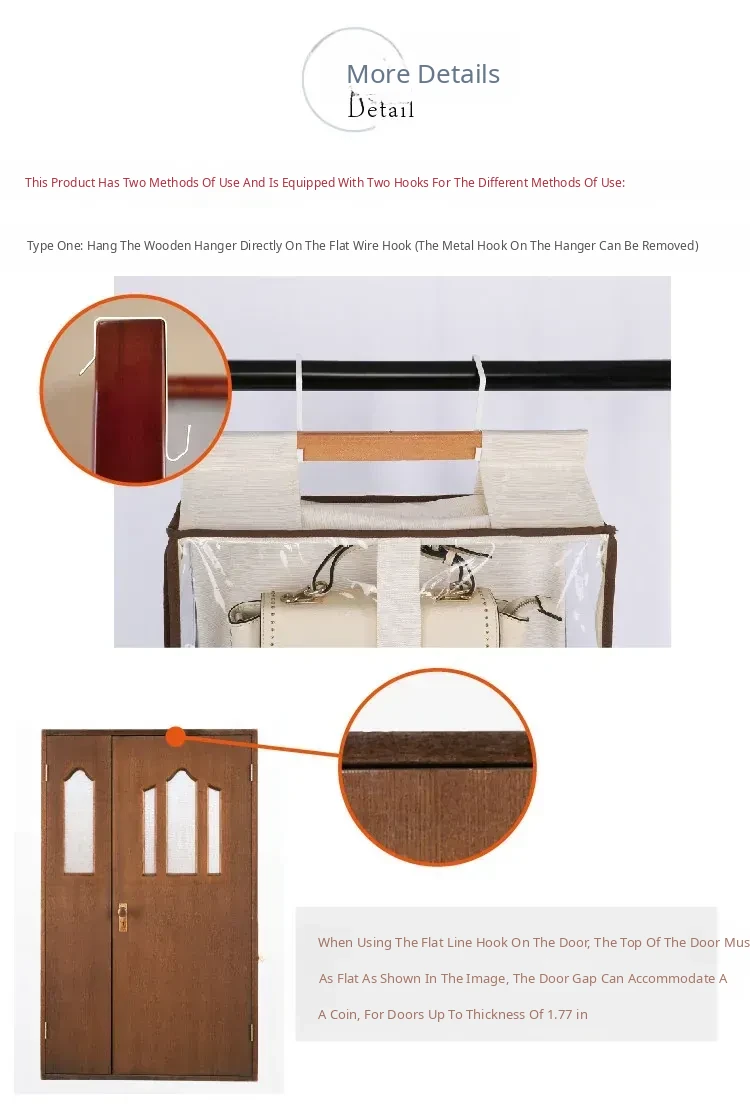 More Details
Detail

This Product Has Two Methods Of Use And Is Equipped With Two Hooks For The Different Methods Of Use:

Type One: Hang The Wooden Hanger Directly On The Flat Wire Hook (The Metal Hook On The Hanger Can Be Removed)

When Using The Flat Line Hook On The Door, The Top Of The Door Mus As Flat As Shown In The Image, The Door Gap Can Accommodate A A Coin, For Doors Up To Thickness Of 1.77 in