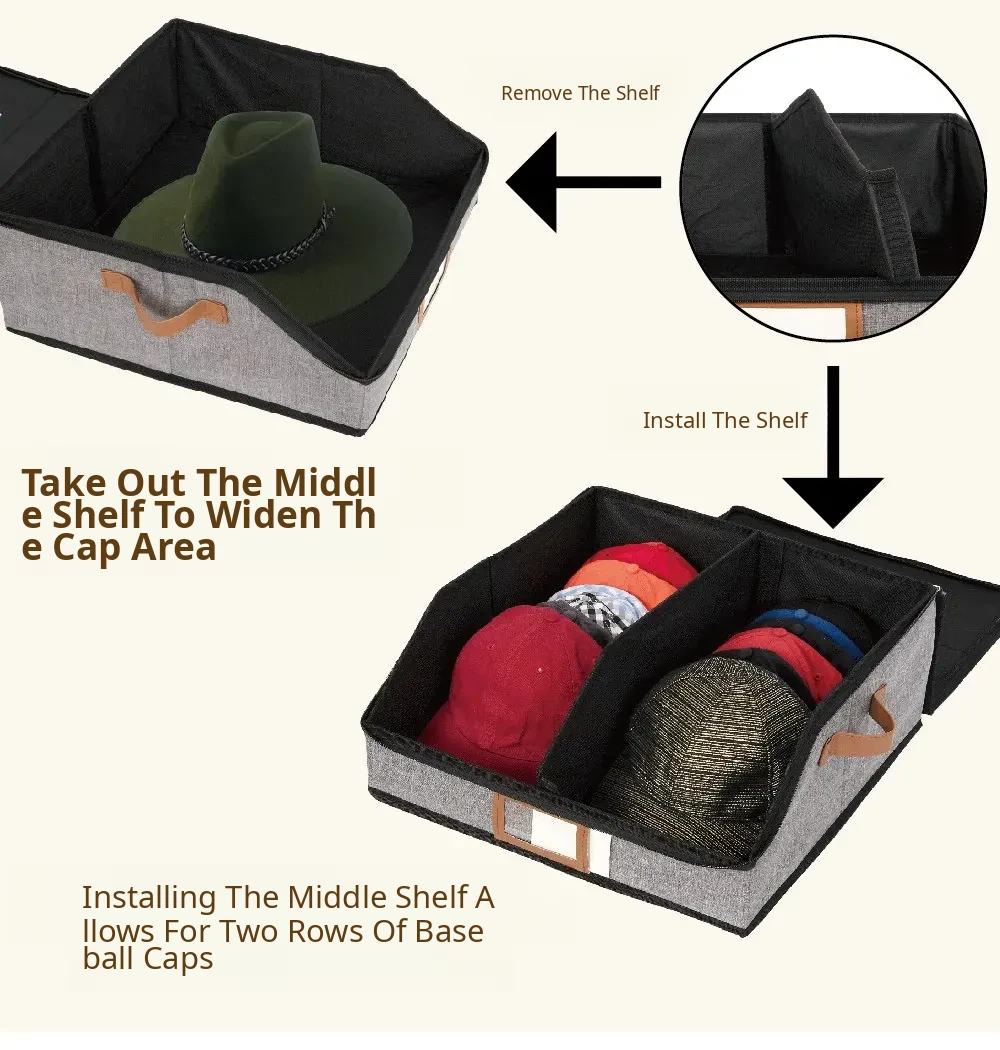 Remove The Shelf

Install The Shelf

Take Out The Middle Shelf To Widen The Cap Area

Installing The Middle Shelf Allows For Two Rows Of Baseball Caps