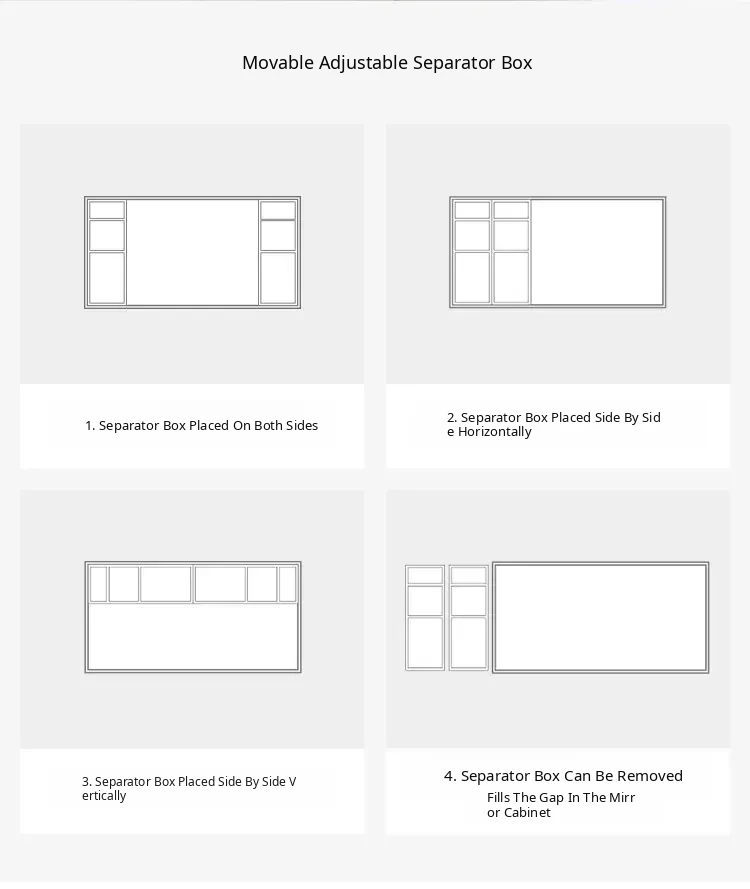 Movable Adjustable Separator Box

1. Separator Box Placed On Both Sides

2. Separator Box Placed Side By Sid e Horizontally

3. Separator Box Placed Side By Side V ertically

4. Separator Box Can Be Removed

Fills The Gap In The Mirr or Cabinet