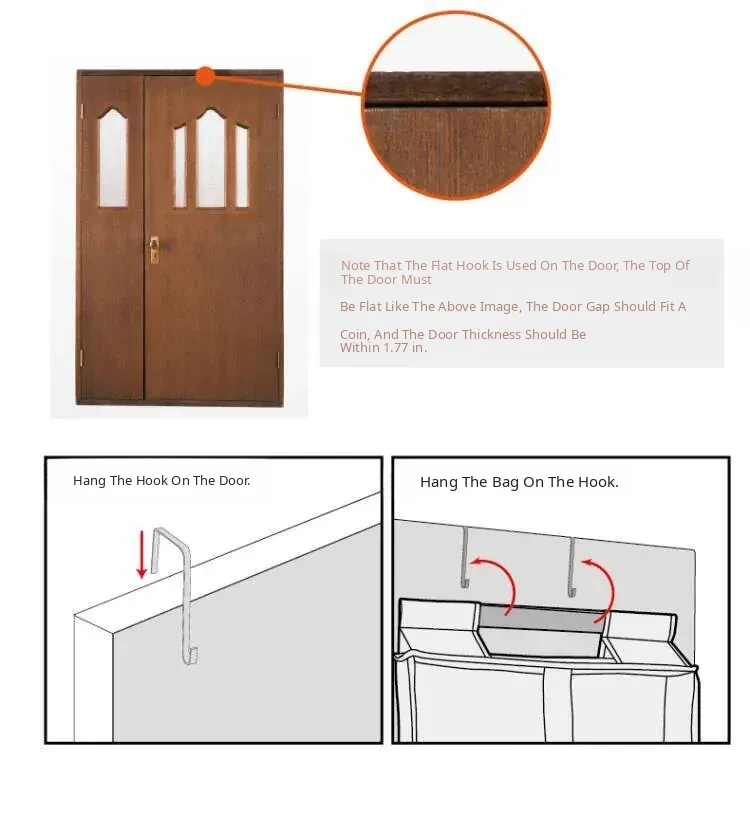 Note That The Flat Hook Is Used On The Door, The Top Of The Door Must

Be Flat Like The Above Image, The Door Gap Should Fit A

Coin, And The Door Thickness Should Be Within 1.77 in.

Hang The Hook On The Door.

Hang The Bag On The Hook.