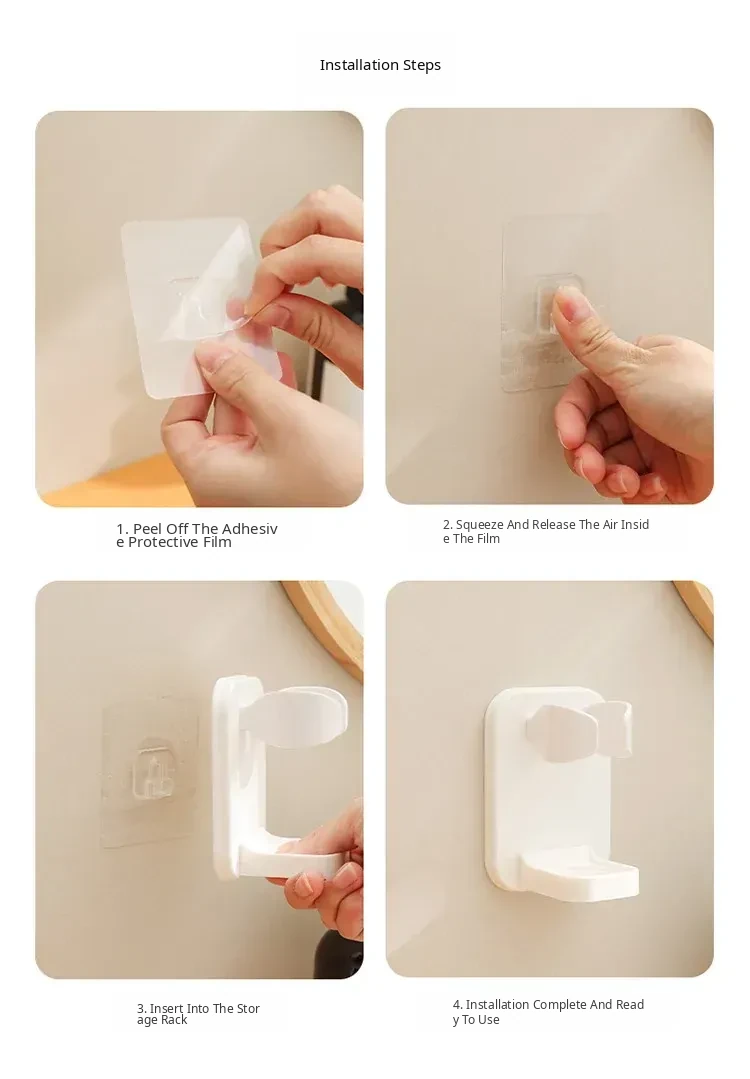 Installation Steps

1. Peel Off The Adhesiv e Protective Film

2. Squeeze And Release The Air Insid e The Film

3. Insert Into The Stor age Rack

4. Installation Complete And Read y To Use