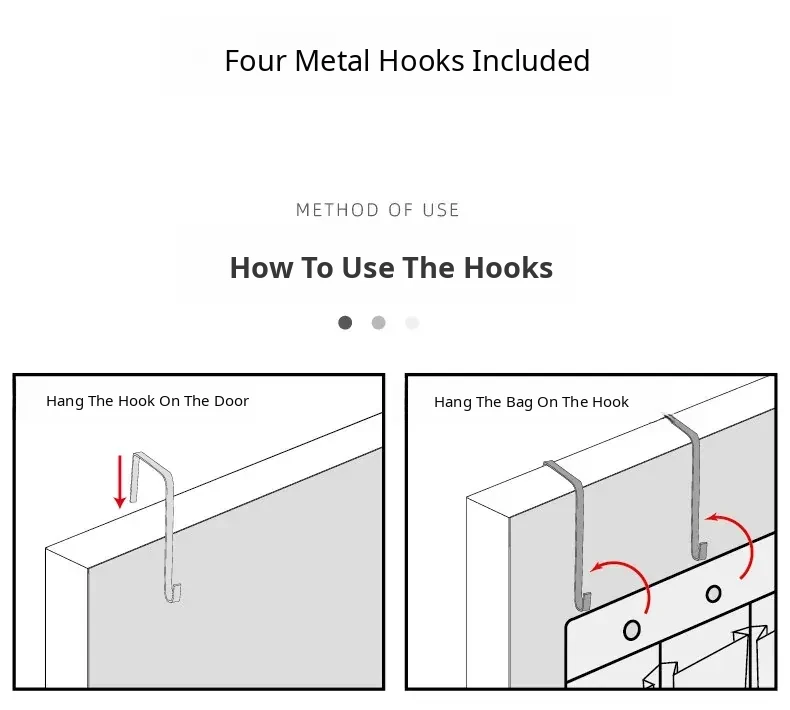 Four Metal Hooks Included

METHOD OF USE

How To Use The Hooks

Hang The Hook On The Door

Hang The Bag On The Hook