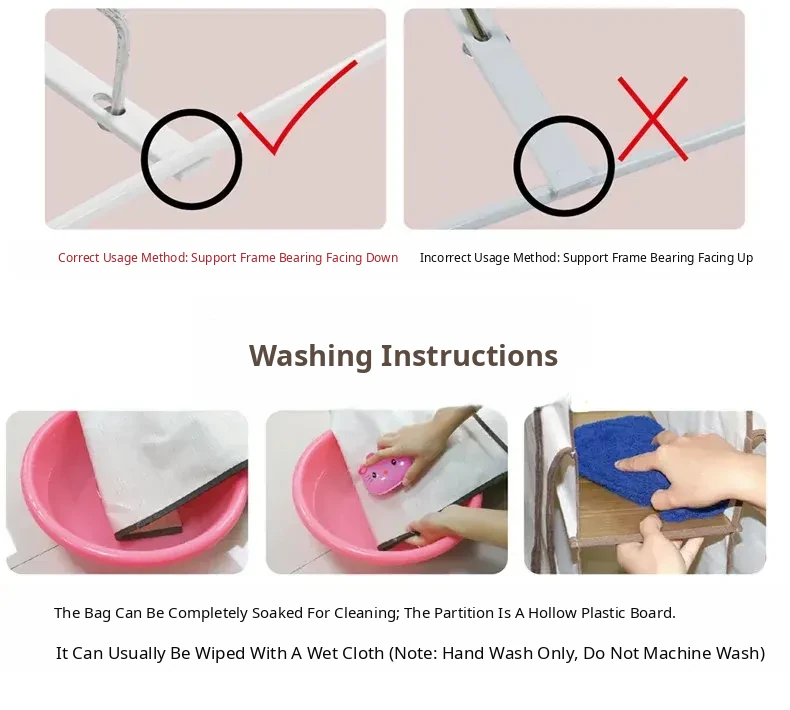 Correct Usage Method: Support Frame Bearing Facing Down

Incorrect Usage Method: Support Frame Bearing Facing Up

Washing Instructions

The Bag Can Be Completely Soaked For Cleaning; The Partition Is A Hollow Plastic Board.

It Can Usually Be Wiped With A Wet Cloth (Note: Hand Wash Only, Do Not Machine Wash)