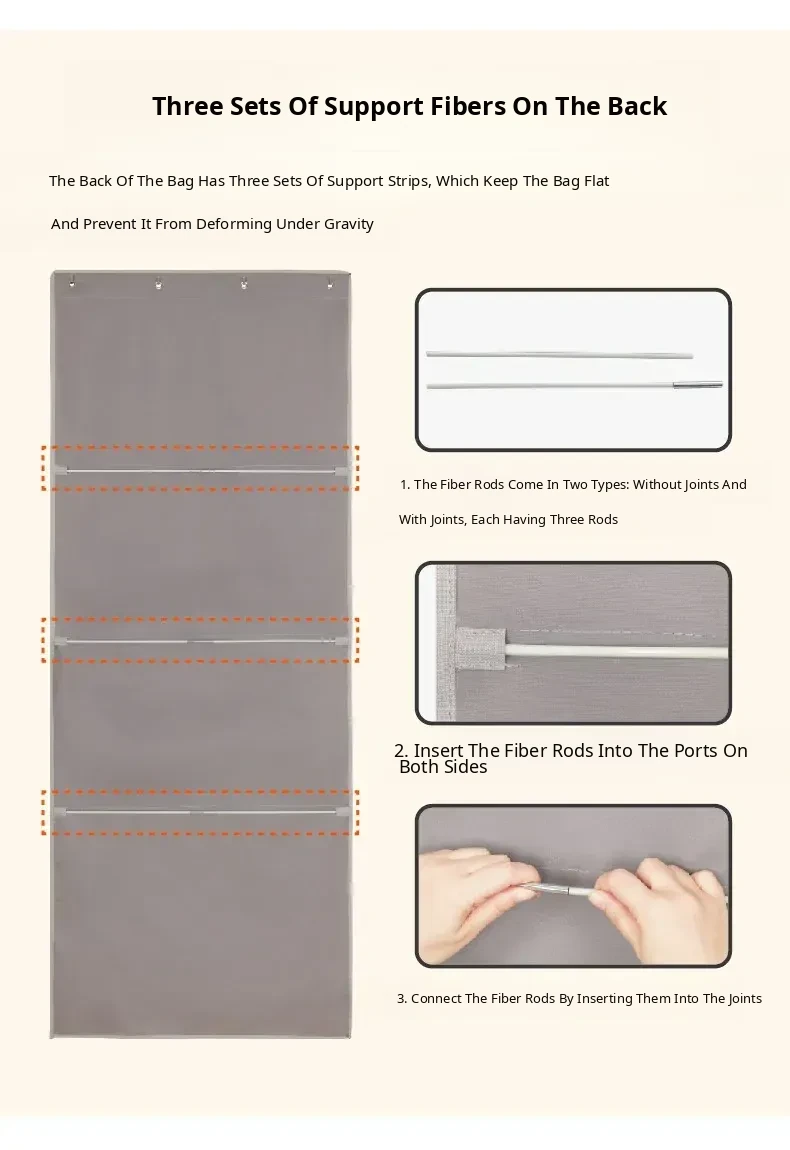 Three Sets Of Support Fibers On The Back

The Back Of The Bag Has Three Sets Of Support Strips, Which Keep The Bag Flat And Prevent It From Deforming Under Gravity

1. The Fiber Rods Come In Two Types: Without Joints And With Joints, Each Having Three Rods

2. Insert The Fiber Rods Into The Ports On Both Sides

3. Connect The Fiber Rods By Inserting Them Into The Joints