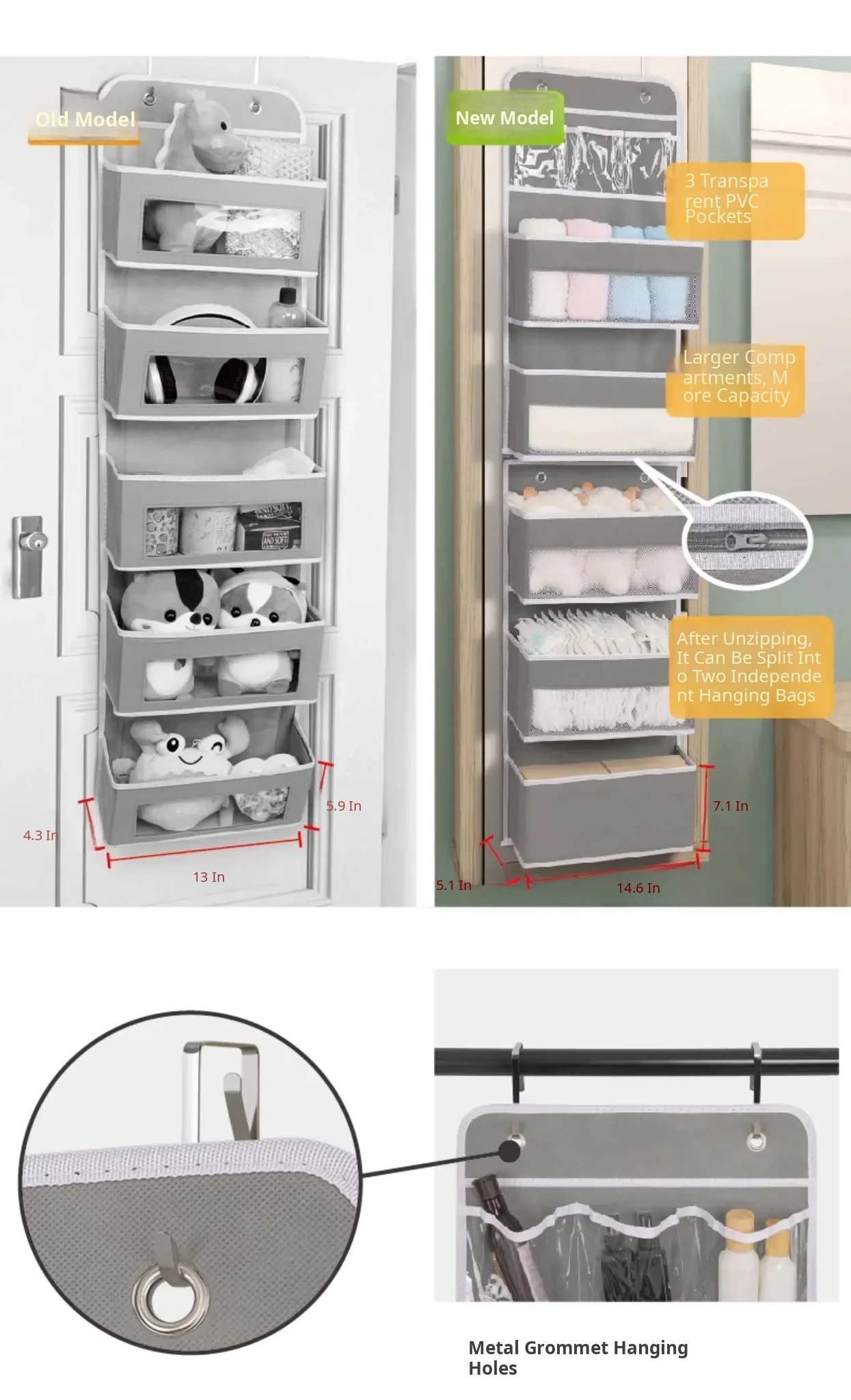 Old Model

5.9 In

4.3 In

13 In

New Model

3 Transpa rent PVC Pockets

Larger Comp artments, M ore Capacity

After Unzipping, It Can Be Split Int o Two Independe nt Hanging Bags

7.1 In

5.1 In

14.6 In

Metal Grommet Hanging Holes