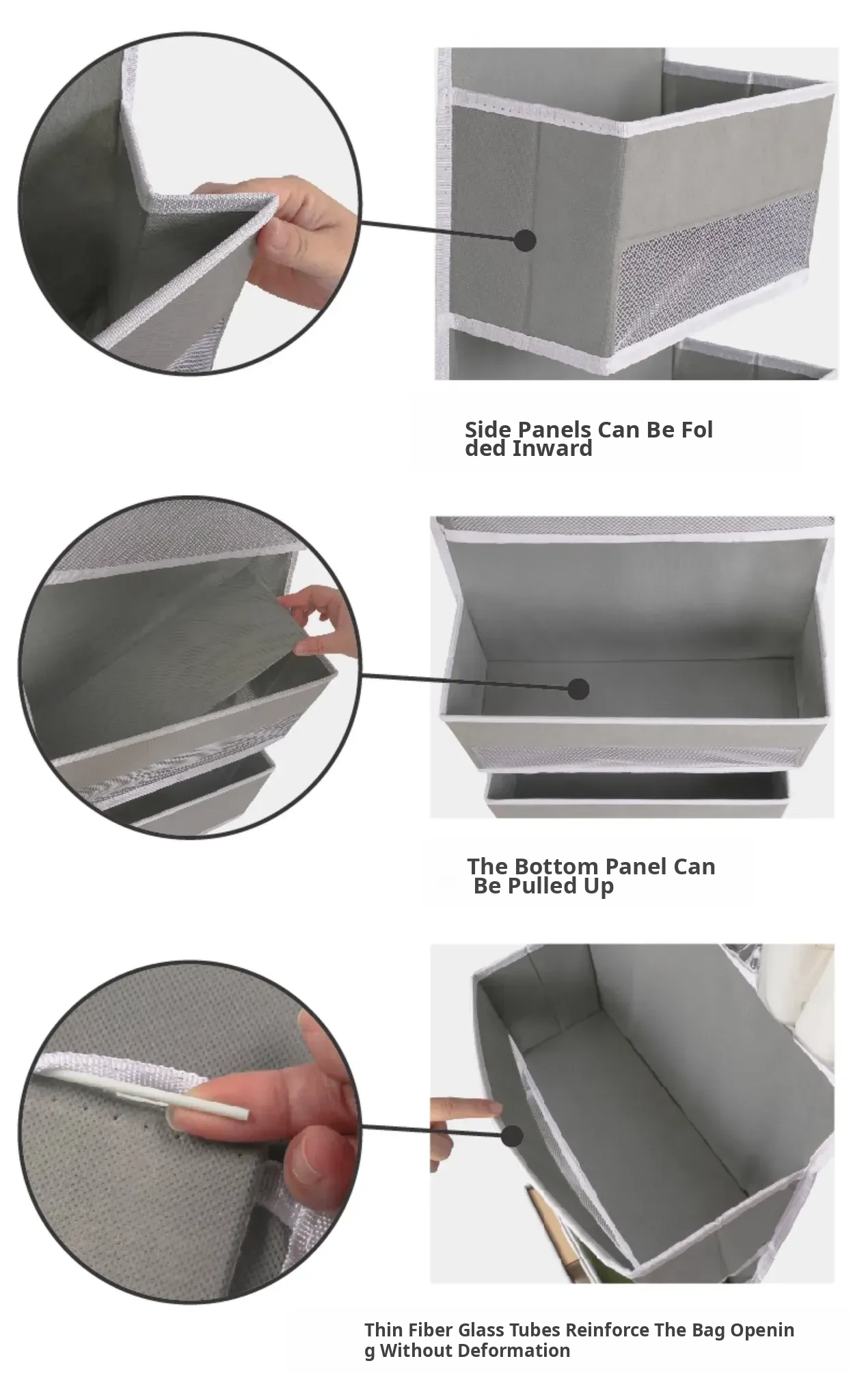 Side Panels Can Be Fol ded Inward

The Bottom Panel Can Be Pulled Up

Thin Fiber Glass Tubes Reinforce The Bag Openin g Without Deformation