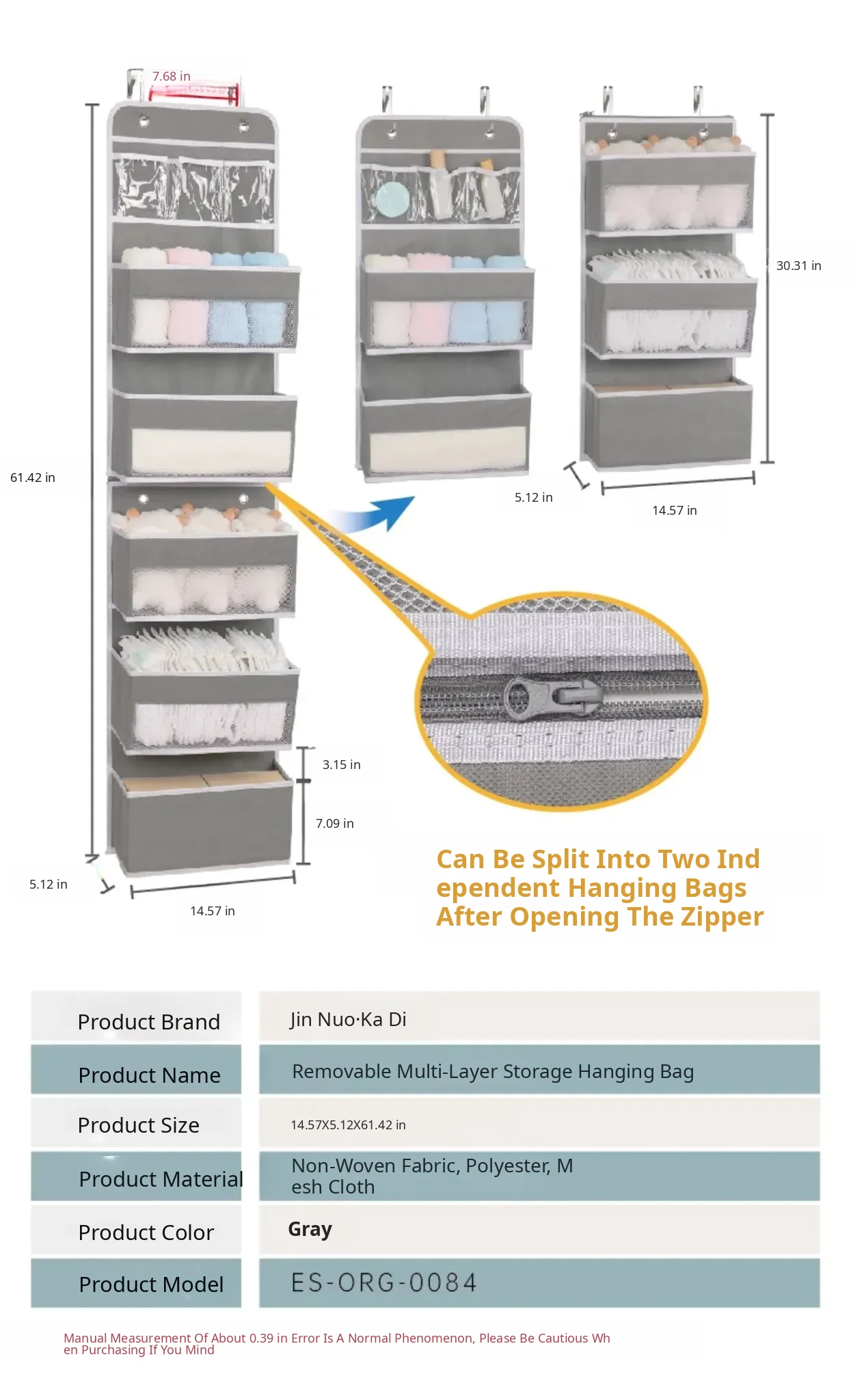 7.68 in

61.42 in

30.31 in

5.12 in

14.57 in

3.15 in

7.09 in

5.12 in

14.57 in

Can Be Split Into Two Independent Hanging Bags After Opening The Zipper

| Product Brand | Jin Nuo·Ka Di |
|---|---|
| Product Name | Removable Multi-Layer Storage Hanging Bag |
| Product Size | 14.57X5.12X61.42 in |
| Product Material | Non-Woven Fabric, Polyester, Mesh Cloth |
| Product Color | Gray |
| Product Model | ES-ORG-0084 |

Manual Measurement Of About 0.39 in Error Is A Normal Phenomenon, Please Be Cautious When Purchasing If You Mind