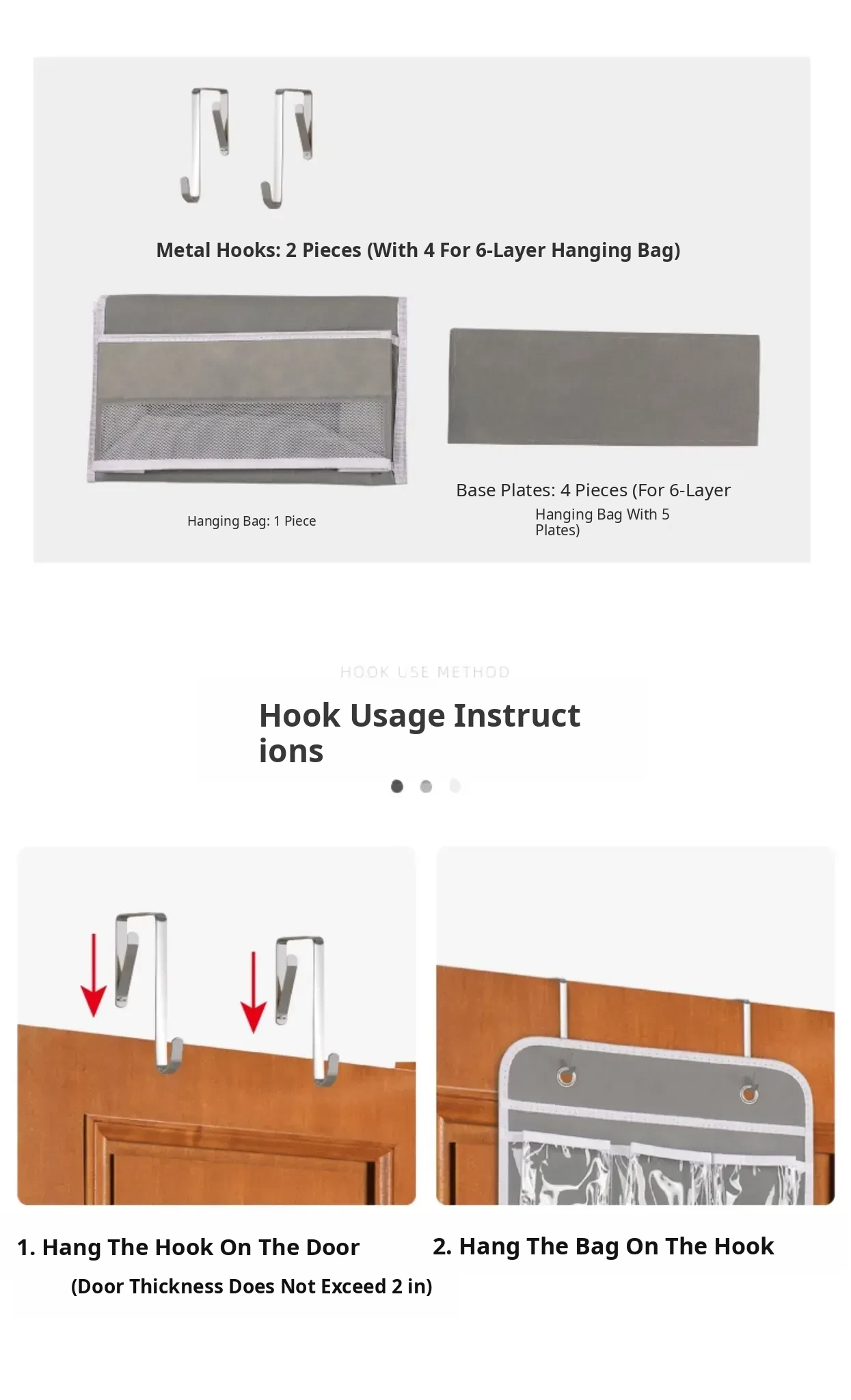 Metal Hooks: 2 Pieces (With 4 For 6-Layer Hanging Bag)

Hanging Bag: 1 Piece

Base Plates: 4 Pieces (For 6-Layer Hanging Bag With 5 Plates)

HOOK USE METHOD

Hook Usage Instructions

1. Hang The Hook On The Door
(Door Thickness Does Not Exceed 2 in)

2. Hang The Bag On The Hook