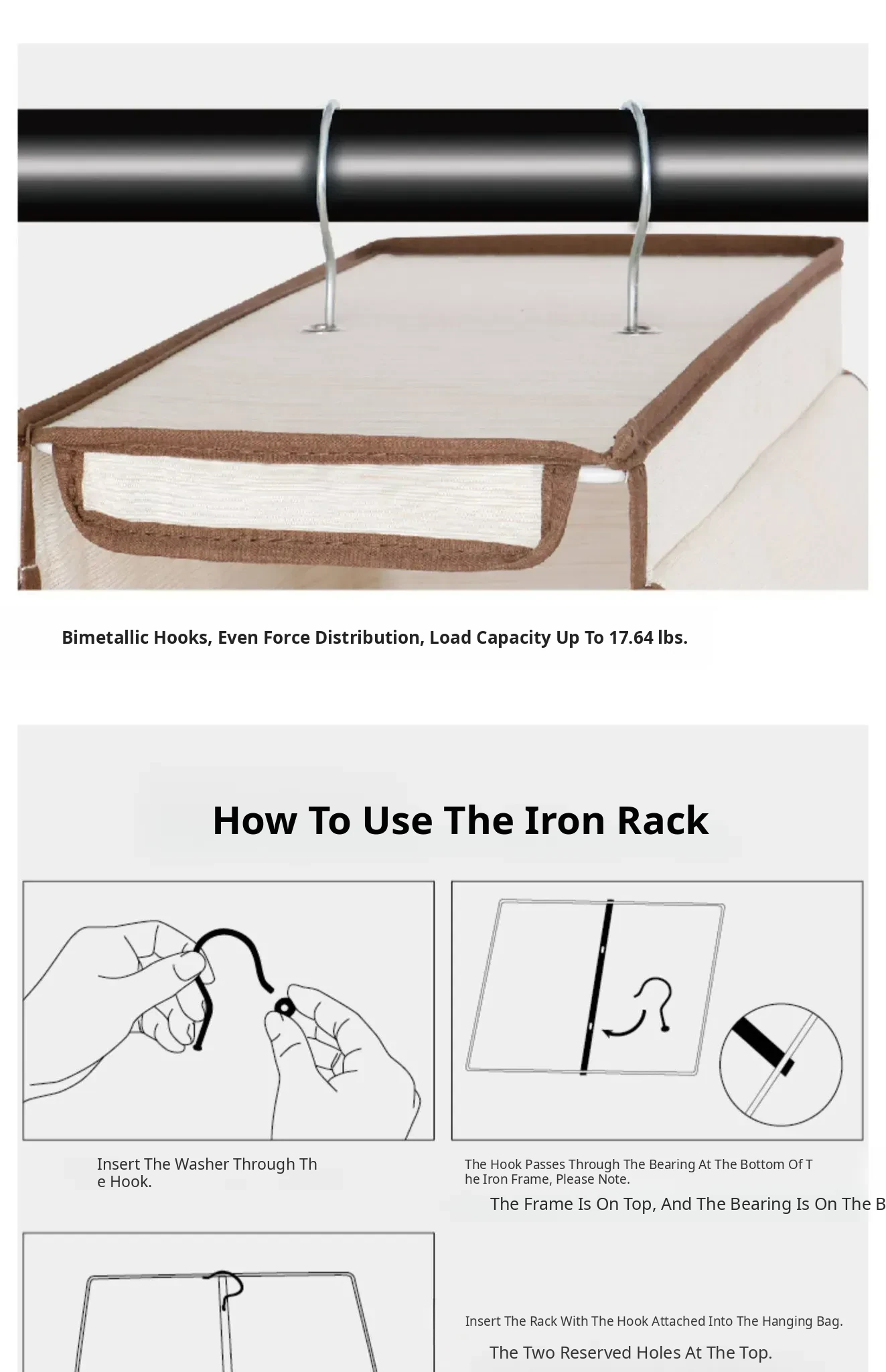 Bimetallic Hooks, Even Force Distribution, Load Capacity Up To 17.64 lbs.

How To Use The Iron Rack

Insert The Washer Through The Hook.

The Hook Passes Through The Bearing At The Bottom Of The Iron Frame, Please Note.

The Frame Is On Top, And The Bearing Is On The B

Insert The Rack With The Hook Attached Into The Hanging Bag.

The Two Reserved Holes At The Top.