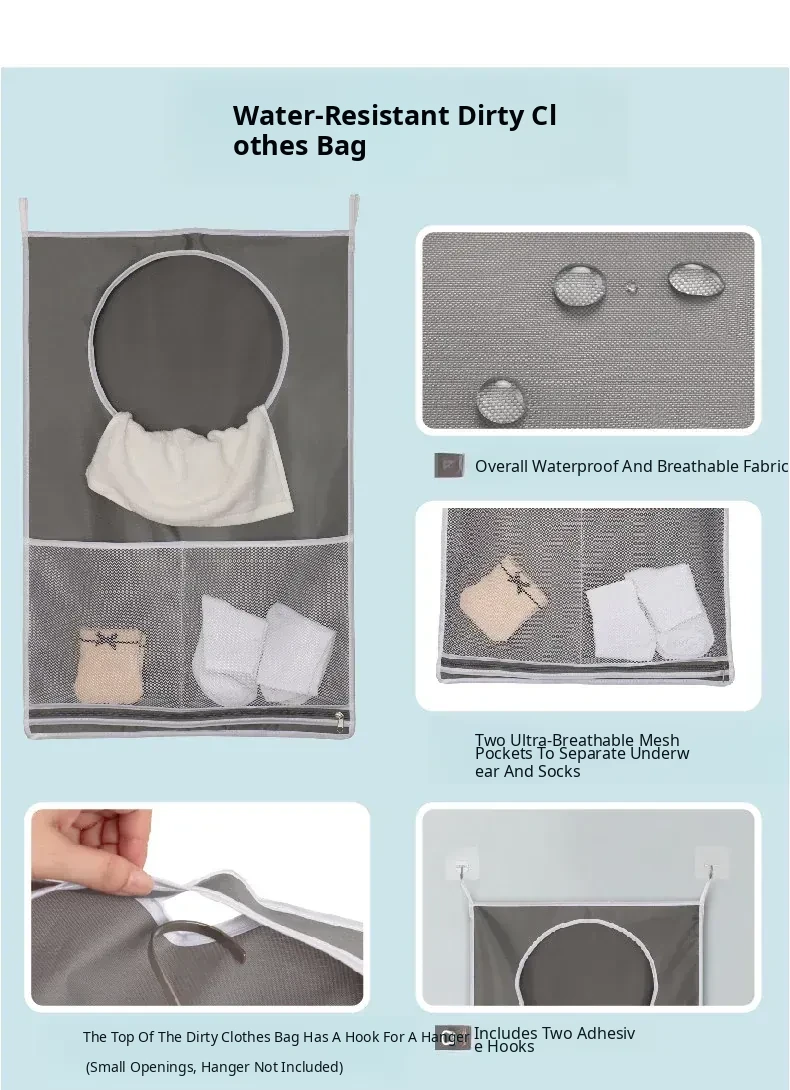 Water-Resistant Dirty Cl othes Bag

Overall Waterproof And Breathable Fabric

Two Ultra-Breathable Mesh Pockets To Separate Underw ear And Socks

The Top Of The Dirty Clothes Bag Has A Hook For A Hanger

(Small Openings, Hanger Not Included)

Includes Two Adhesiv e Hooks