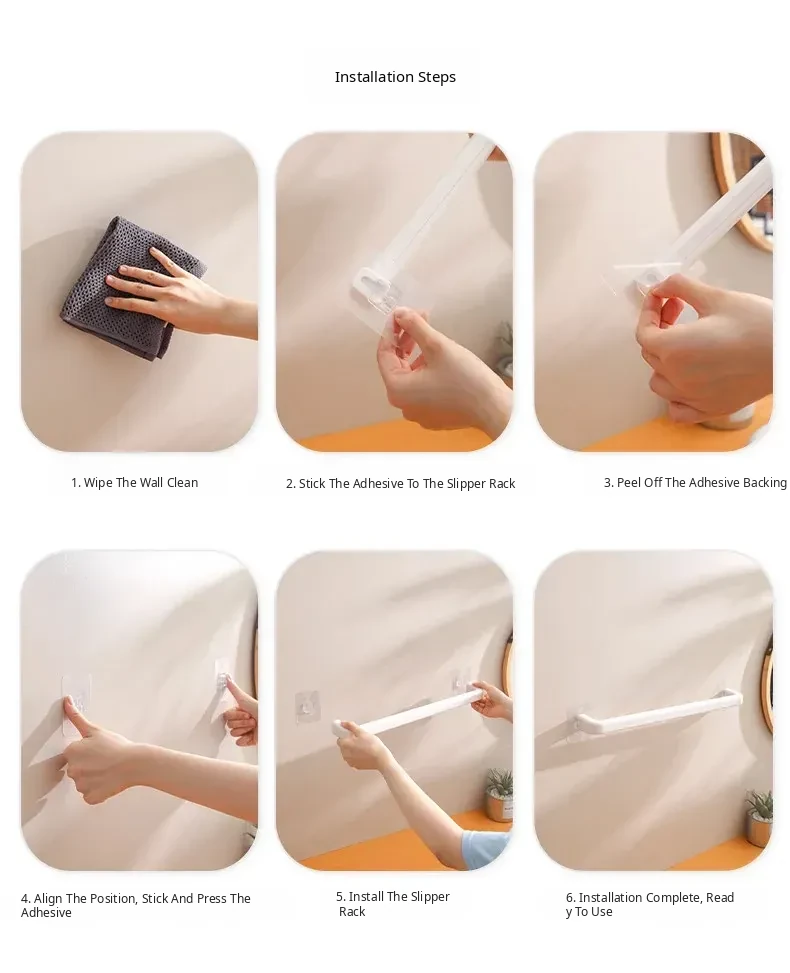 Installation Steps

1. Wipe The Wall Clean

2. Stick The Adhesive To The Slipper Rack

3. Peel Off The Adhesive Backing

4. Align The Position, Stick And Press The Adhesive

5. Install The Slipper Rack

6. Installation Complete, Read y To Use