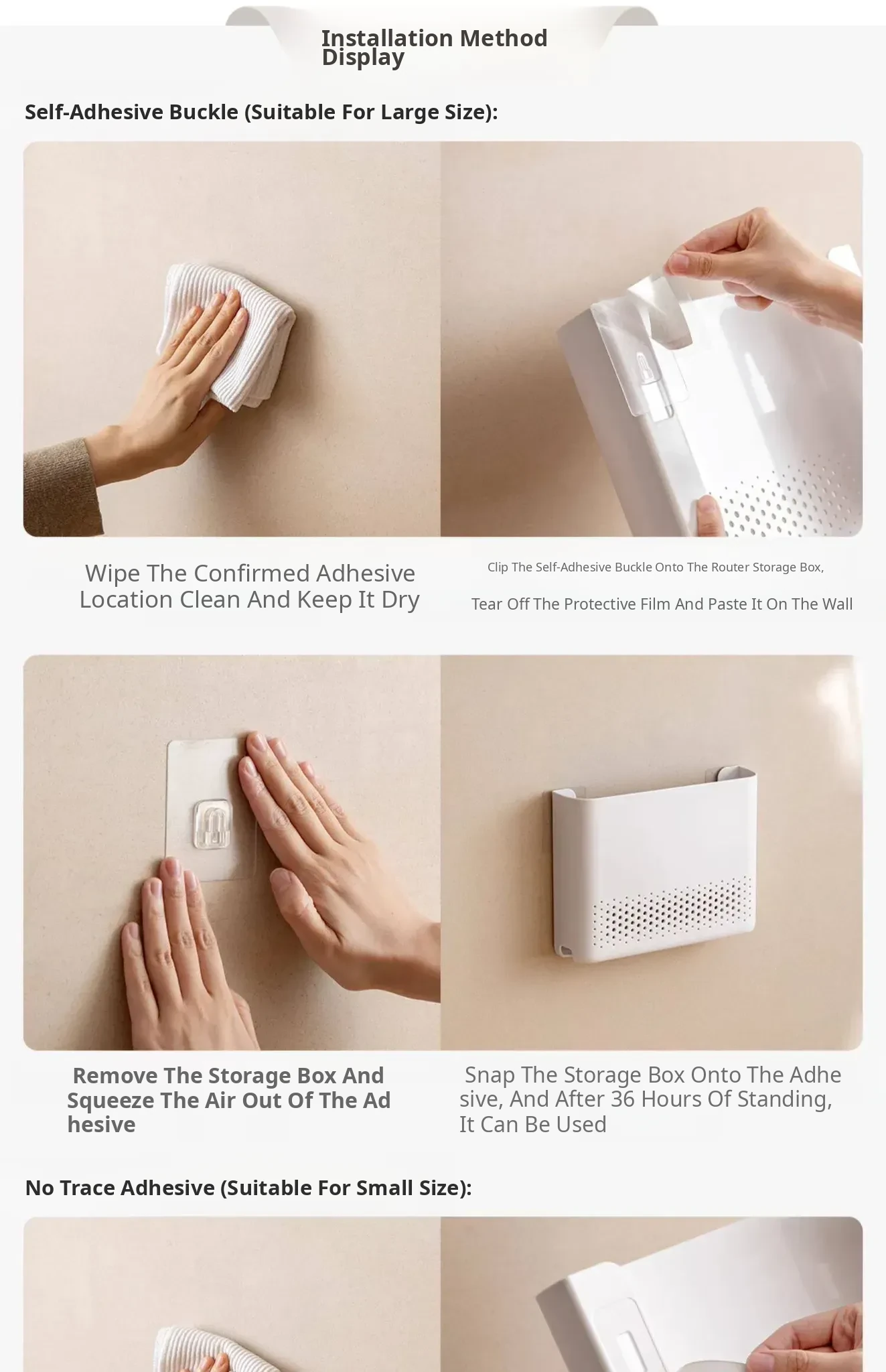 Installation Method Display

Self-Adhesive Buckle (Suitable For Large Size):

Wipe The Confirmed Adhesive Location Clean And Keep It Dry

Clip The Self-Adhesive Buckle Onto The Router Storage Box,

Tear Off The Protective Film And Paste It On The Wall

Remove The Storage Box And Squeeze The Air Out Of The Ad hesive

Snap The Storage Box Onto The Adhe sive, And After 36 Hours Of Standing, It Can Be Used

No Trace Adhesive (Suitable For Small Size):