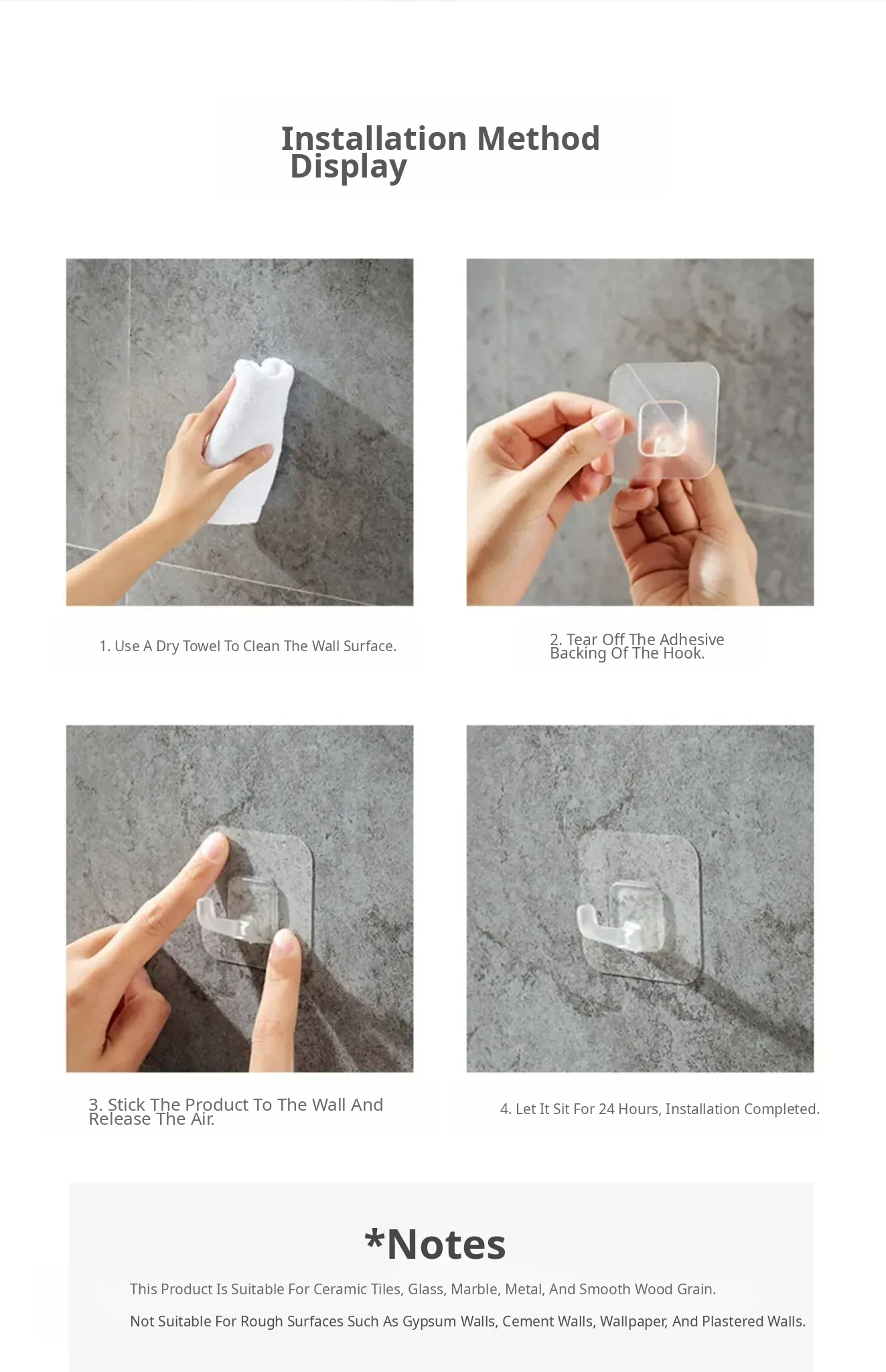 Installation Method Display

1. Use A Dry Towel To Clean The Wall Surface.

2. Tear Off The Adhesive Backing Of The Hook.

3. Stick The Product To The Wall And Release The Air.

4. Let It Sit For 24 Hours, Installation Completed.

*Notes

This Product Is Suitable For Ceramic Tiles, Glass, Marble, Metal, And Smooth Wood Grain.

Not Suitable For Rough Surfaces Such As Gypsum Walls, Cement Walls, Wallpaper, And Plastered Walls.